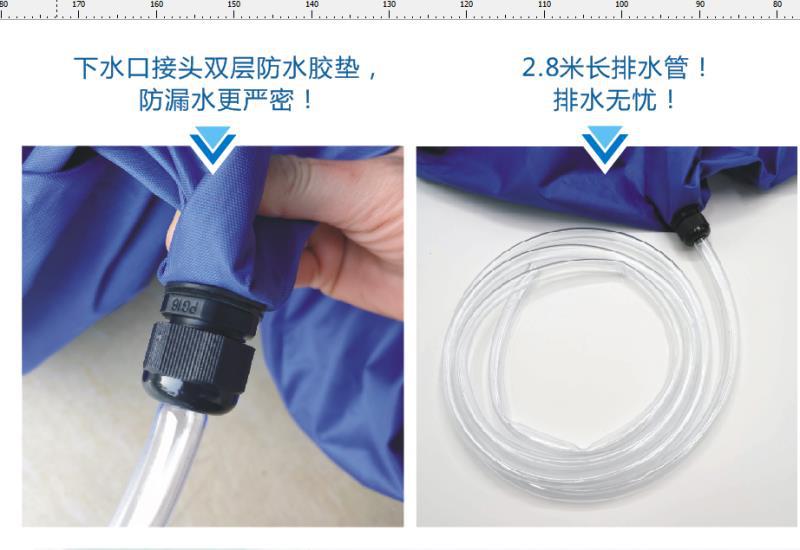 80 170 160 150 140 130 120 110 100 90 80

下水口接头双层防水胶垫，
防漏水更严密！

2.8米长排水管！
排水无忧！

PG16