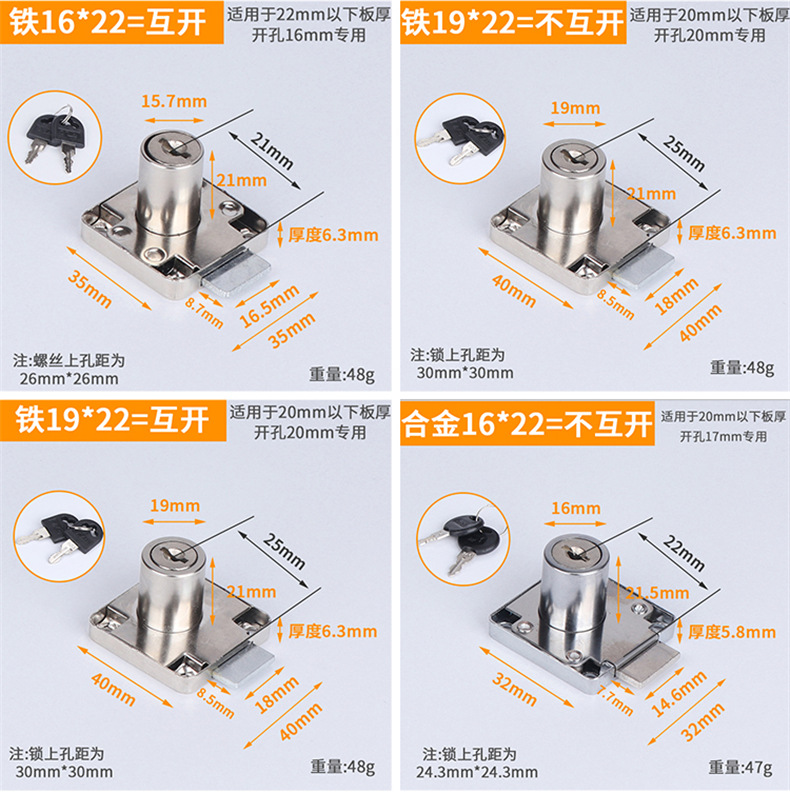 铁16*22=互开
适用于22mm以下板厚
开孔16mm专用

15.7mm
21mm
21mm
厚度6.3mm
35mm
8.7mm
16.5mm
35mm

注:螺丝上孔距为
26mm*26mm
重量:48g

铁19*22=不互开
适用于20mm以下板厚
开孔20mm专用

19mm
25mm
21mm
厚度6.3mm
40mm
8.5mm
18mm
40mm

注:锁上孔距为
30mm*30mm
重量:48g

铁19*22=互开
适用于20mm以下板厚
开孔20mm专用

19mm
25mm
21mm
厚度6.3mm
40mm
8.5mm
18mm
40mm

注:锁上孔距为
30mm*30mm
重量:48g

合金16*22=不互开
适用于20mm以下板厚
开孔17mm专用

16mm
22mm
21.5mm
厚度5.8mm
32mm
7.7mm
14.6mm
32mm

注:锁上孔距为
24.3mm*24.3mm
重量:47g