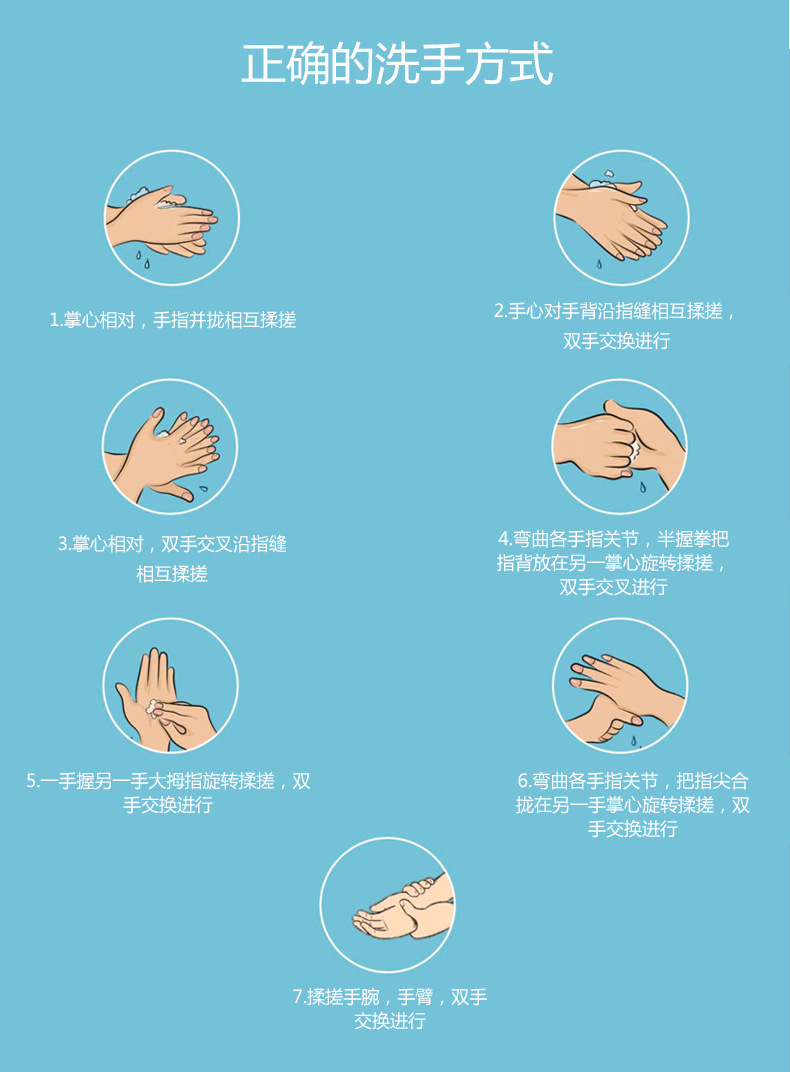 正确的洗手方式

1.掌心相对，手指并拢相互揉搓

2.手心对手背沿指缝相互揉搓，双手交换进行

3.掌心相对，双手交叉沿指缝相互揉搓

4.弯曲各手指关节，半握拳把指背放在另一掌心旋转揉搓，双手交叉进行

5.一手握另一手大拇指旋转揉搓，双手交换进行

6.弯曲各手指关节，把指尖合拢在另一手掌心旋转揉搓，双手交换进行

7.揉搓手腕，手臂，双手交换进行