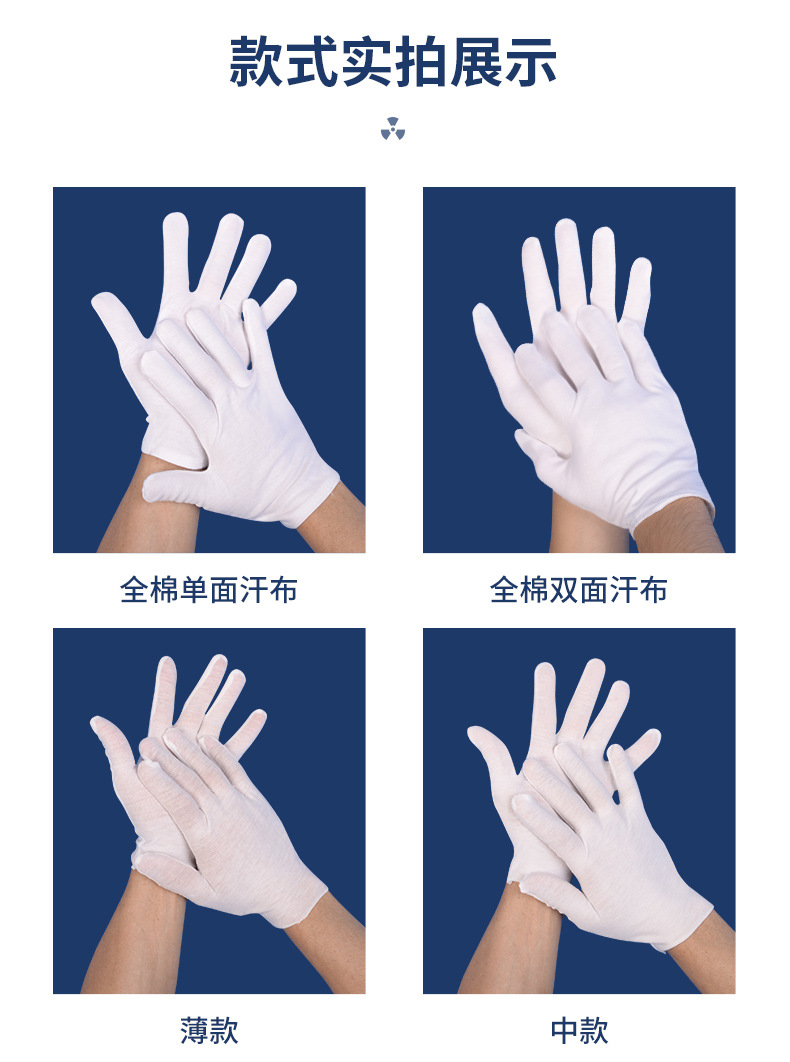 款式实拍展示

全棉单面汗布

全棉双面汗布

薄款

中款