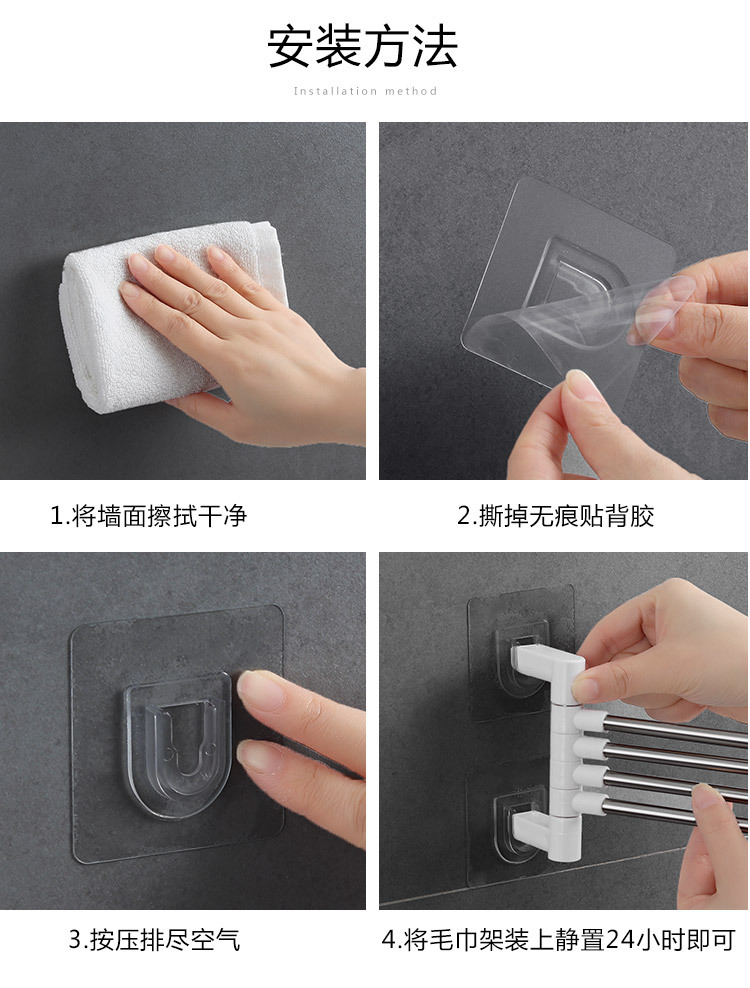 安装方法

Installation method

1.将墙面擦拭干净

2.撕掉无痕贴背胶

3.按压排尽空气

4.将毛巾架装上静置24小时即可