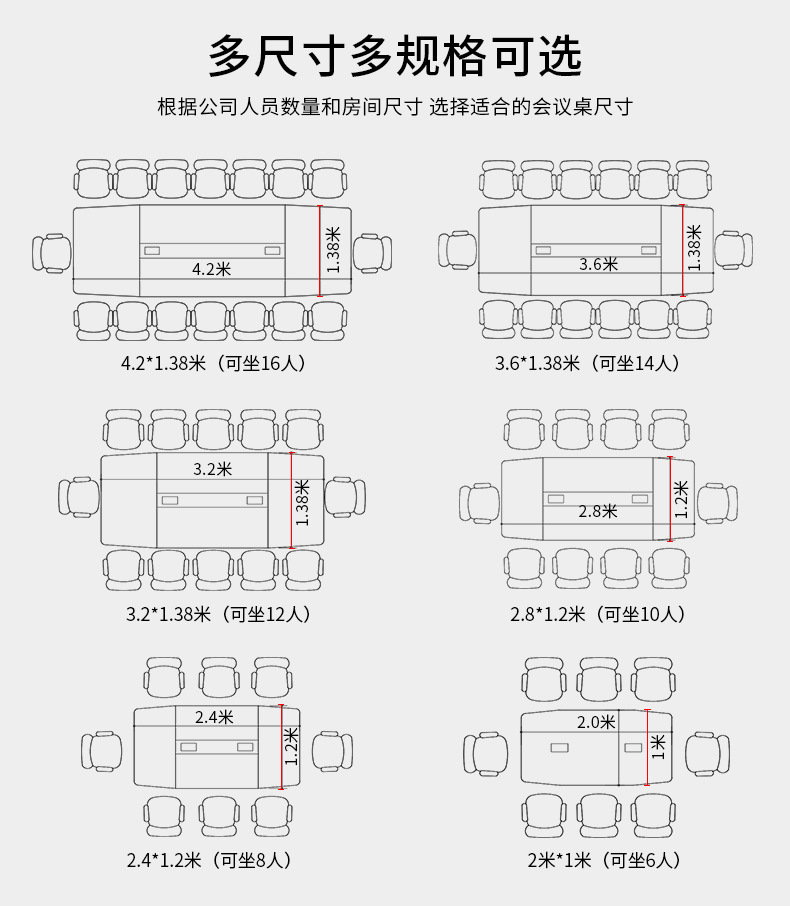 多尺寸多规格可选

根据公司人员数量和房间尺寸 选择适合的会议桌尺寸

4.2米
1.38米
4.2*1.38米（可坐16人）

3.6米
1.38米
3.6*1.38米（可坐14人）

3.2米
1.38米
3.2*1.38米（可坐12人）

2.8米
1.2米
2.8*1.2米（可坐10人）

2.4米
1.2米
2.4*1.2米（可坐8人）

2.0米
1米
2米*1米（可坐6人）