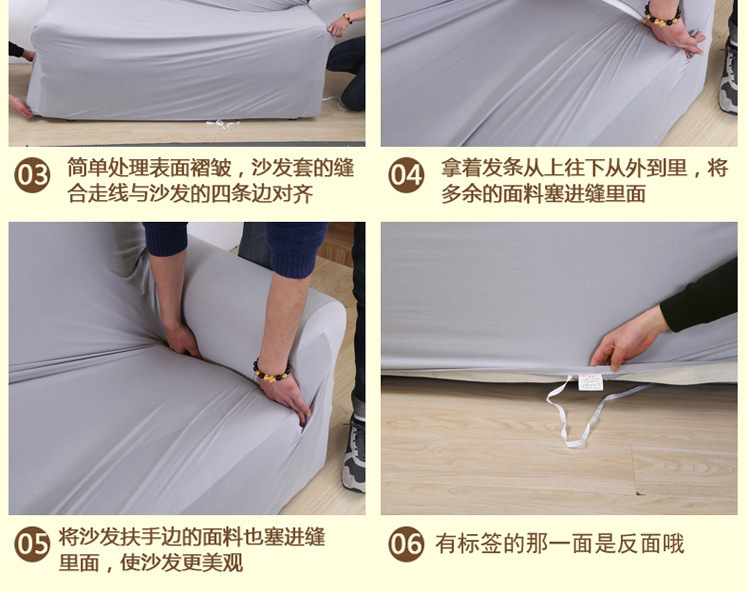 03 简单处理表面褶皱，沙发套的缝合走线与沙发的四条边对齐

04 拿着发条从上往下从外到里，将多余的面料塞进缝里面

05 将沙发扶手边的面料也塞进缝里面，使沙发更美观

06 有标签的那一面是反面哦