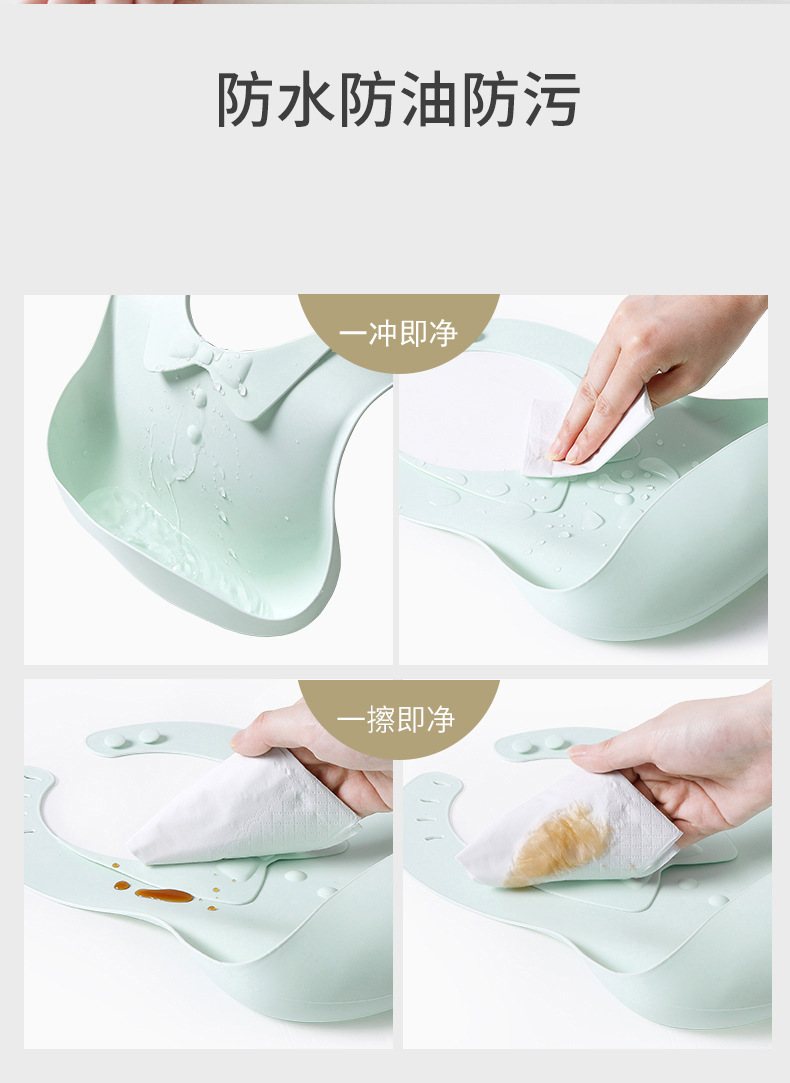 防水防油防污

一冲即净

一擦即净