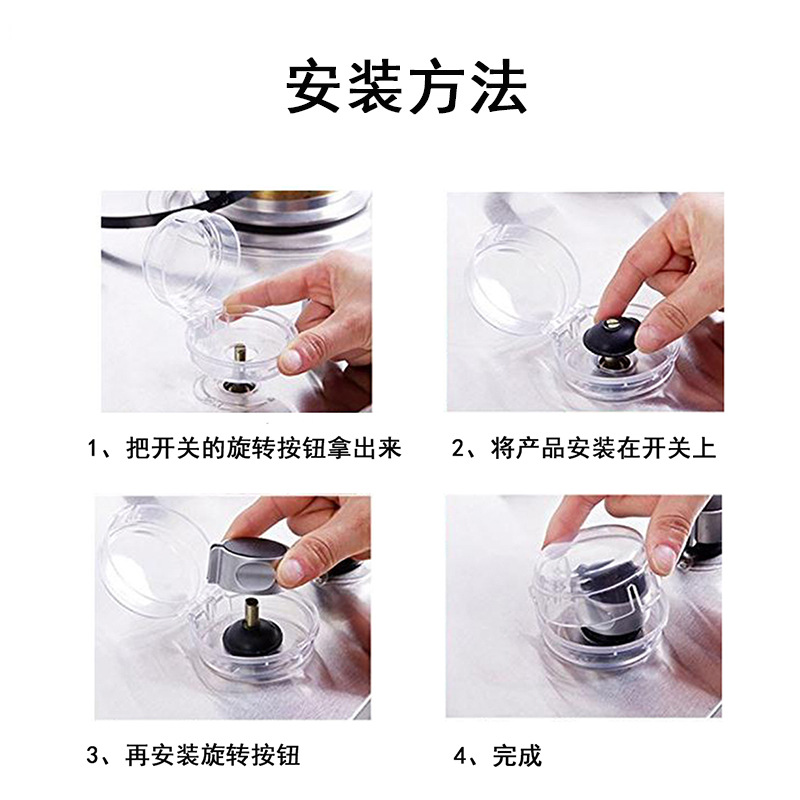 安装方法

1、把开关的旋转按钮拿出来

2、将产品安装在开关上

3、再安装旋转按钮

4、完成