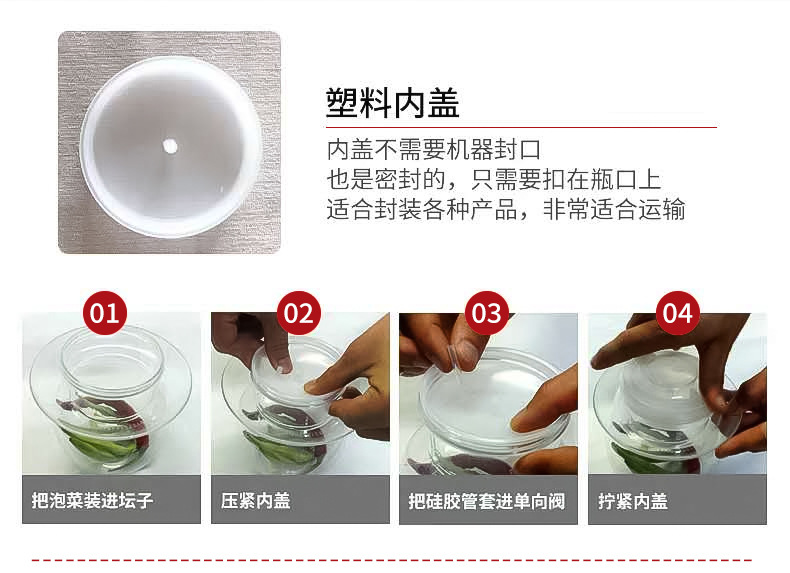 塑料内盖

内盖不需要机器封口
也是密封的，只需要扣在瓶口上
适合封装各种产品，非常适合运输

01

把泡菜装进坛子

02

压紧内盖

03

把硅胶管套进单向阀

04

拧紧内盖