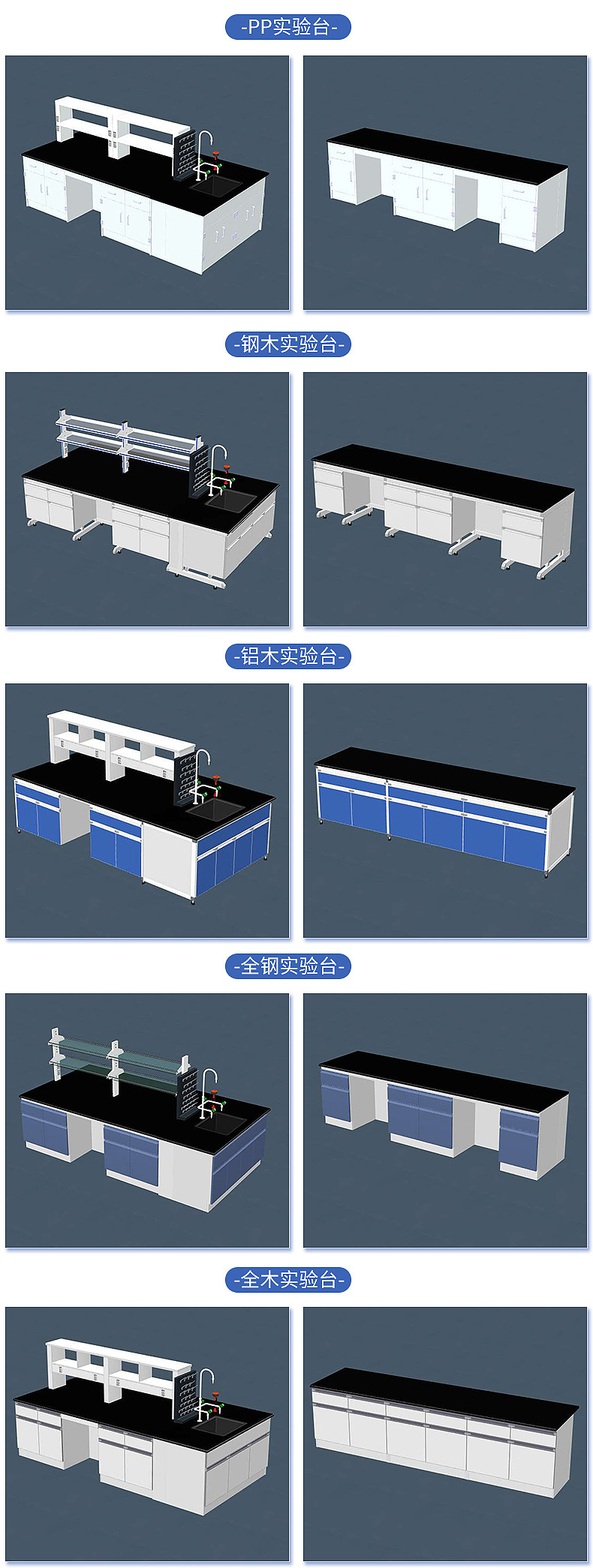 -PP实验台-

-钢木实验台-

-铝木实验台-

-全钢实验台-

-全木实验台-