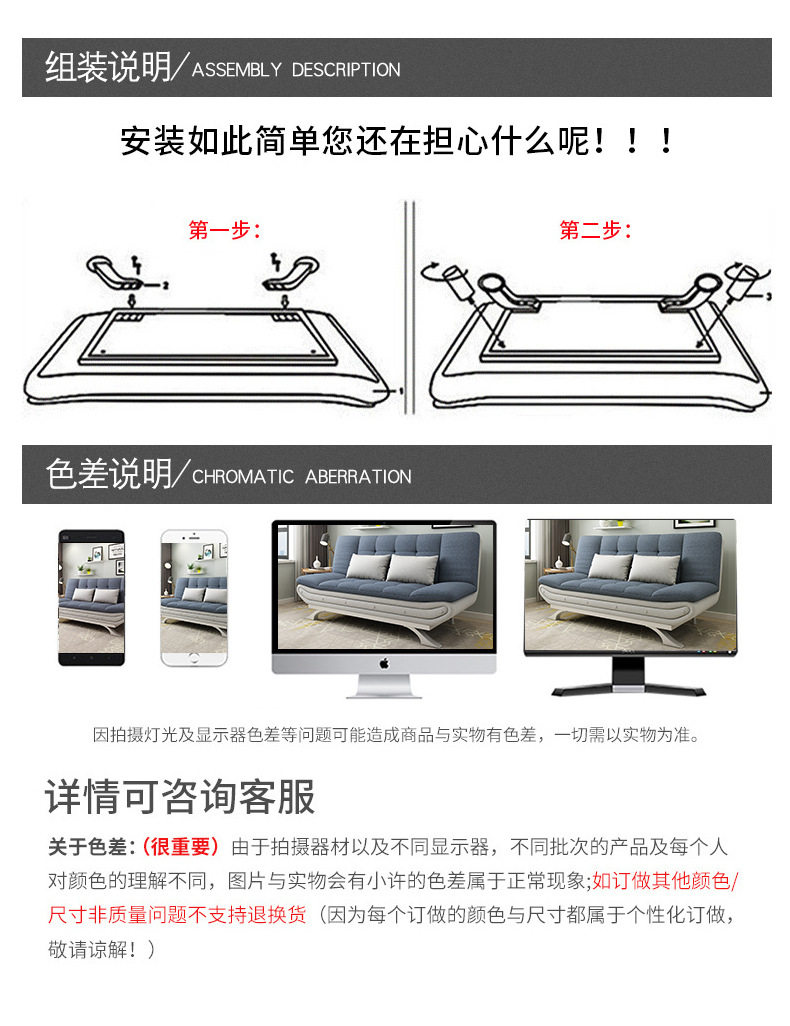 组装说明/ASSEMBLY DESCRIPTION

安装如此简单您还在担心什么呢！！！

第一步：

2

1

第二步：

3

色差说明/CHROMATIC ABERRATION

因拍摄灯光及显示器色差等问题可能造成商品与实物有色差，一切需以实物为准。

详情可咨询客服

关于色差:（很重要）由于拍摄器材以及不同显示器，不同批次的产品及每个人对颜色的理解不同，图片与实物会有小许的色差属于正常现象;如订做其他颜色/尺寸非质量问题不支持退换货（因为每个订做的颜色与尺寸都属于个性化订做，敬请谅解！）