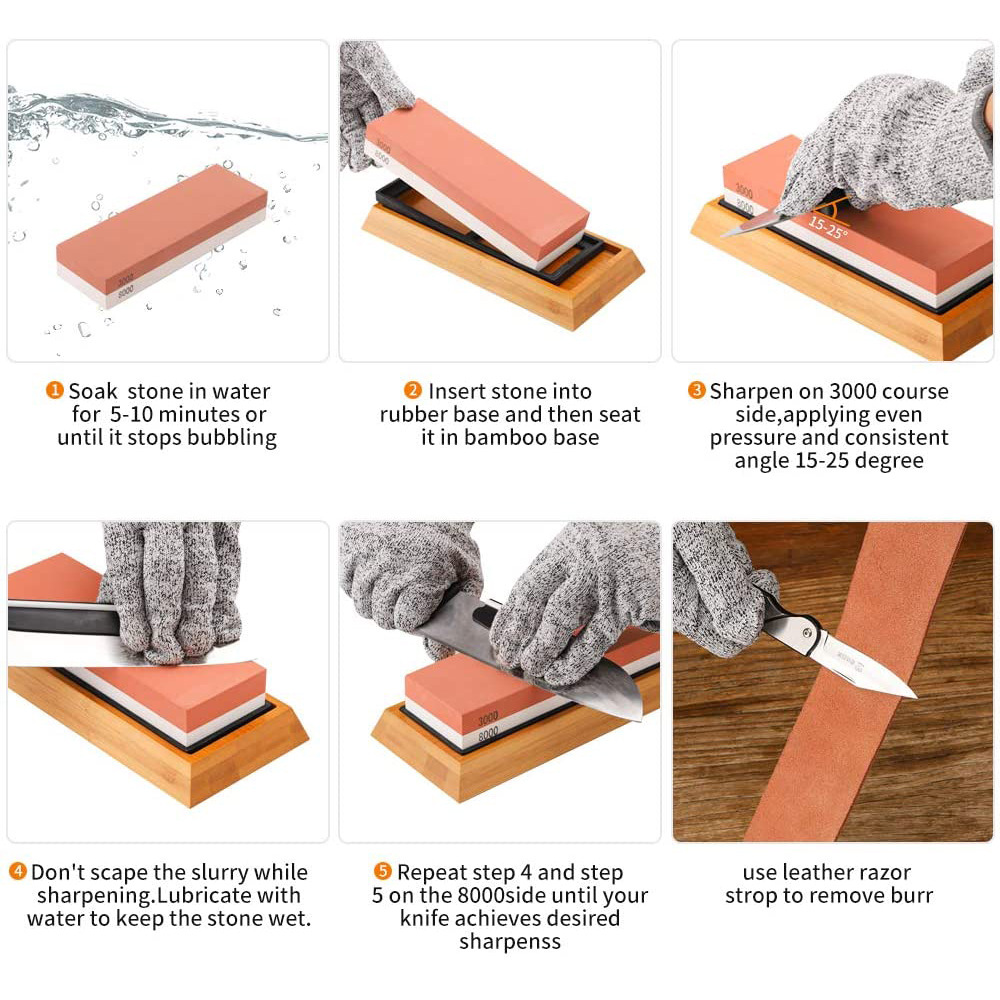 3000
8000

1 Soak stone in water for 5-10 minutes or until it stops bubbling

3000
8000

2 Insert stone into rubber base and then seat it in bamboo base

3000
3000
15-25°

3 Sharpen on 3000 course side,applying even pressure and consistent angle 15-25 degree

4 Don't scape the slurry while sharpening.Lubricate with water to keep the stone wet.

3000
8000

5 Repeat step 4 and step 5 on the 8000side until your knife achieves desired sharpenss

use leather razor strop to remove burr