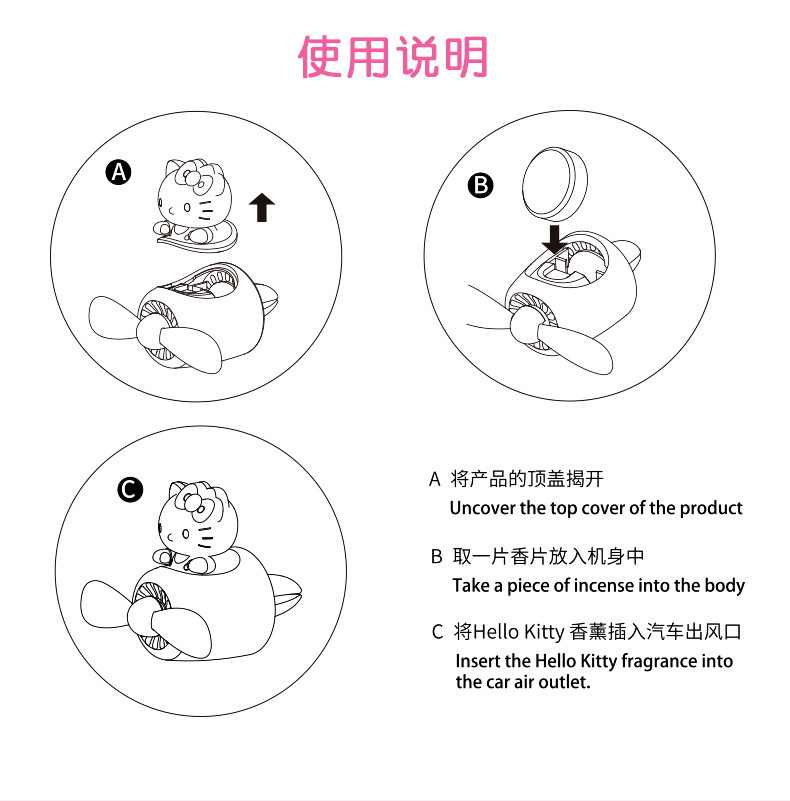 使用说明

A

B

C

A 将产品的顶盖揭开
Uncover the top cover of the product

B 取一片香片放入机身中
Take a piece of incense into the body

C 将Hello Kitty 香薰插入汽车出风口
Insert the Hello Kitty fragrance into the car air outlet.