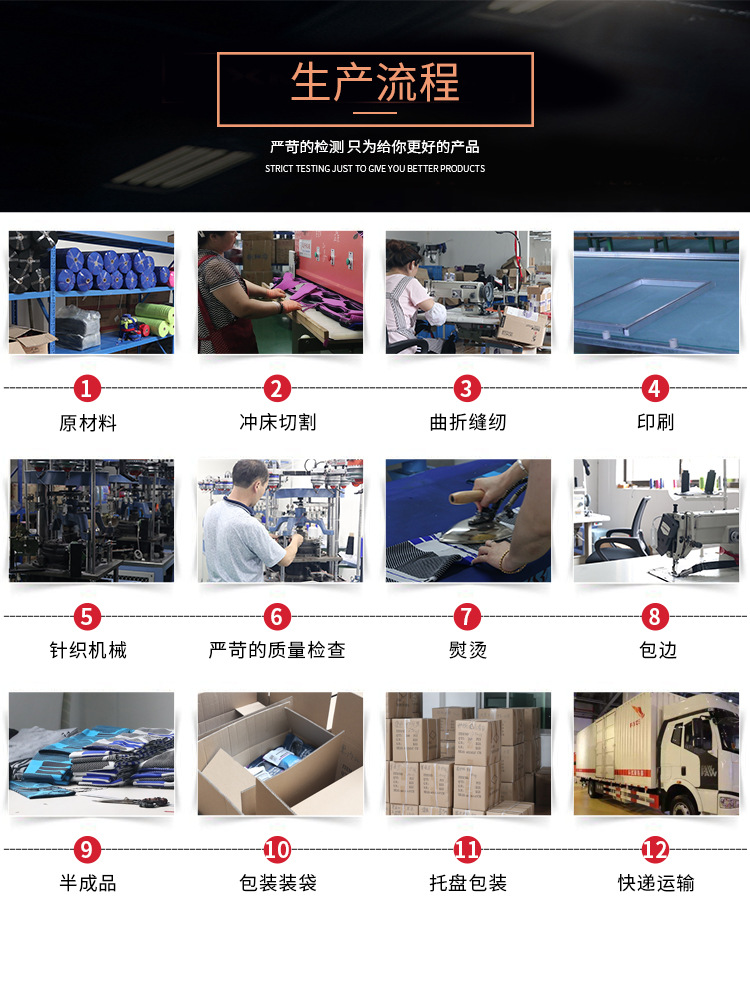 生产流程

严苛的检测 只为给你更好的产品

STRICT TESTING JUST TO GIVE YOU BETTER PRODUCTS

1
原材料

2
冲床切割

3
曲折缝纫

4
印刷

5
针织机械

6
严苛的质量检查

7
熨烫

8
包边

9
半成品

10
包装装袋

11
托盘包装

12
快递运输