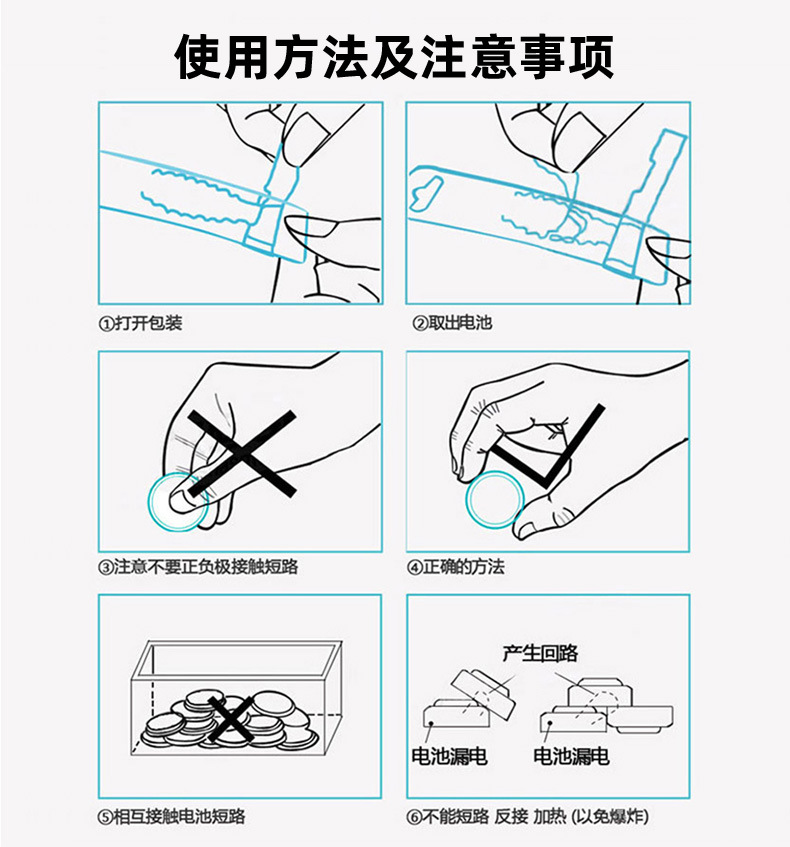 使用方法及注意事项

①打开包装

②取出电池

③注意不要正负极接触短路

④正确的方法

⑤相互接触电池短路

产生回路

电池漏电

电池漏电

⑥不能短路 反接 加热 (以免爆炸)