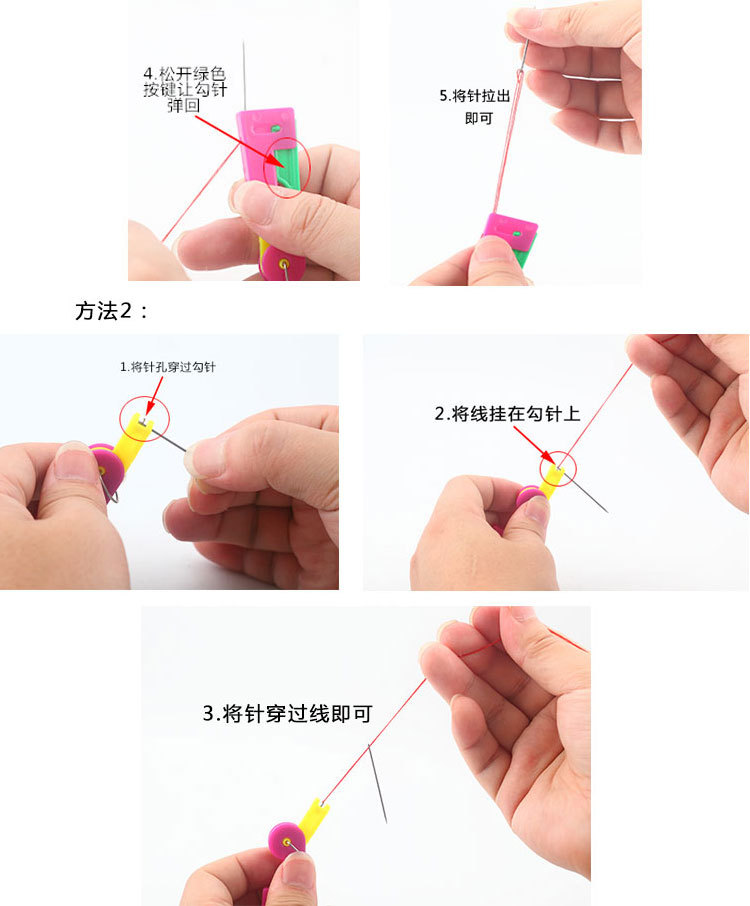 4.松开绿色按键让勾针弹回

5.将针拉出即可

方法2：

1.将针孔穿过勾针

2.将线挂在勾针上

3.将针穿过线即可