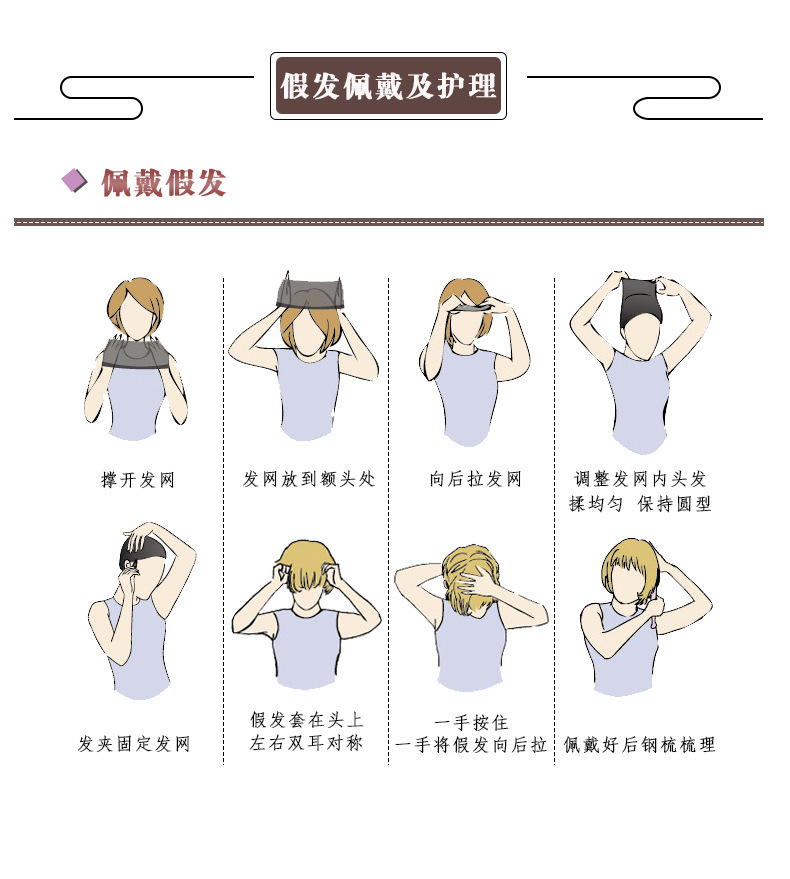 假发佩戴及护理

佩戴假发

撑开发网

发网放到额头处

向后拉发网

调整发网内头发
揉均匀 保持圆型

发夹固定发网

假发套在头上
左右双耳对称

一手按住
一手将假发向后拉

佩戴好后钢梳梳理