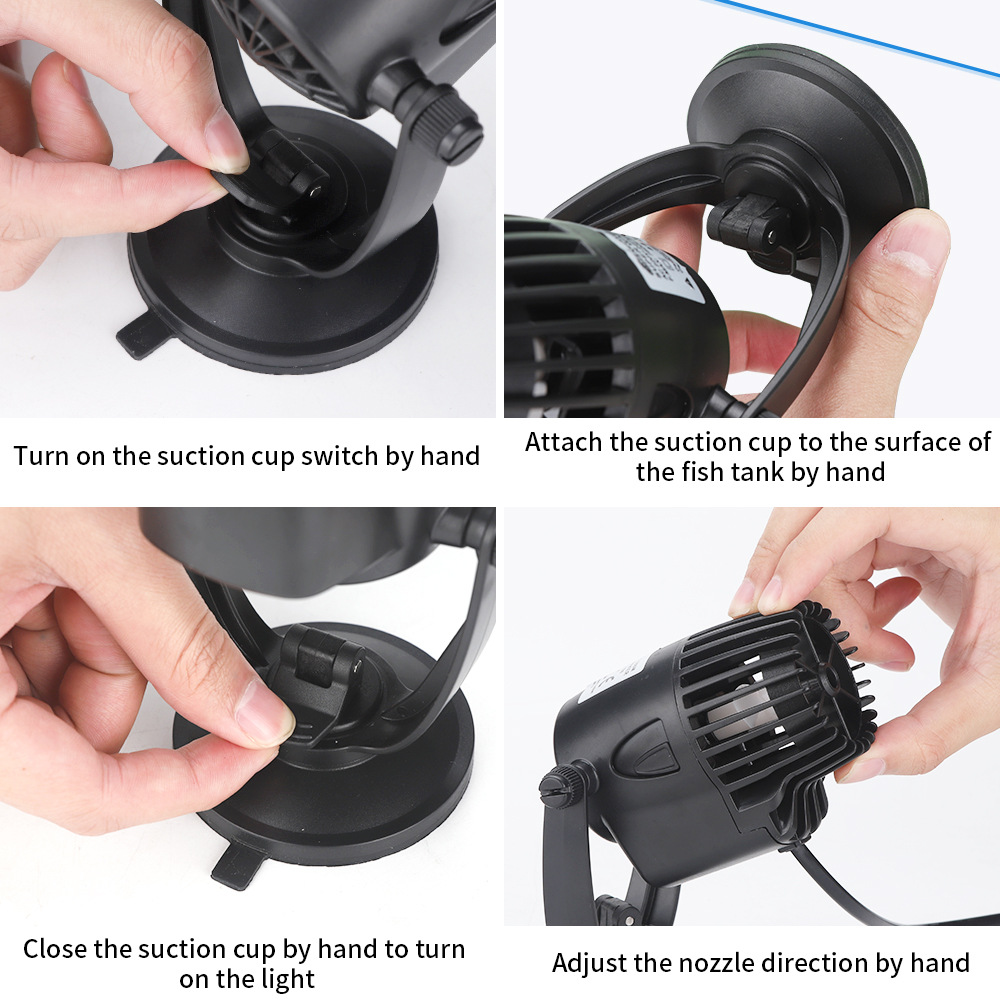 Turn on the suction cup switch by hand

Attach the suction cup to the surface of the fish tank by hand

Close the suction cup by hand to turn on the light

Adjust the nozzle direction by hand