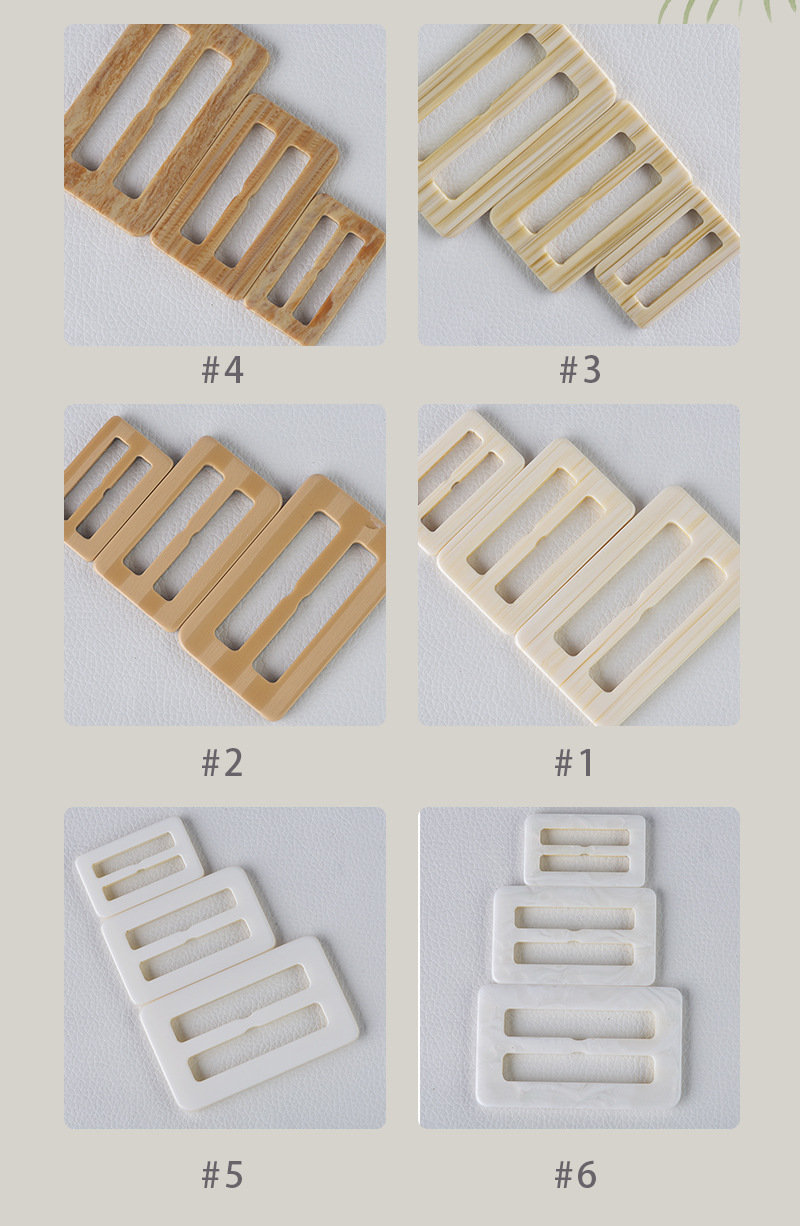 #4

#3

#2

#1

#5

#6