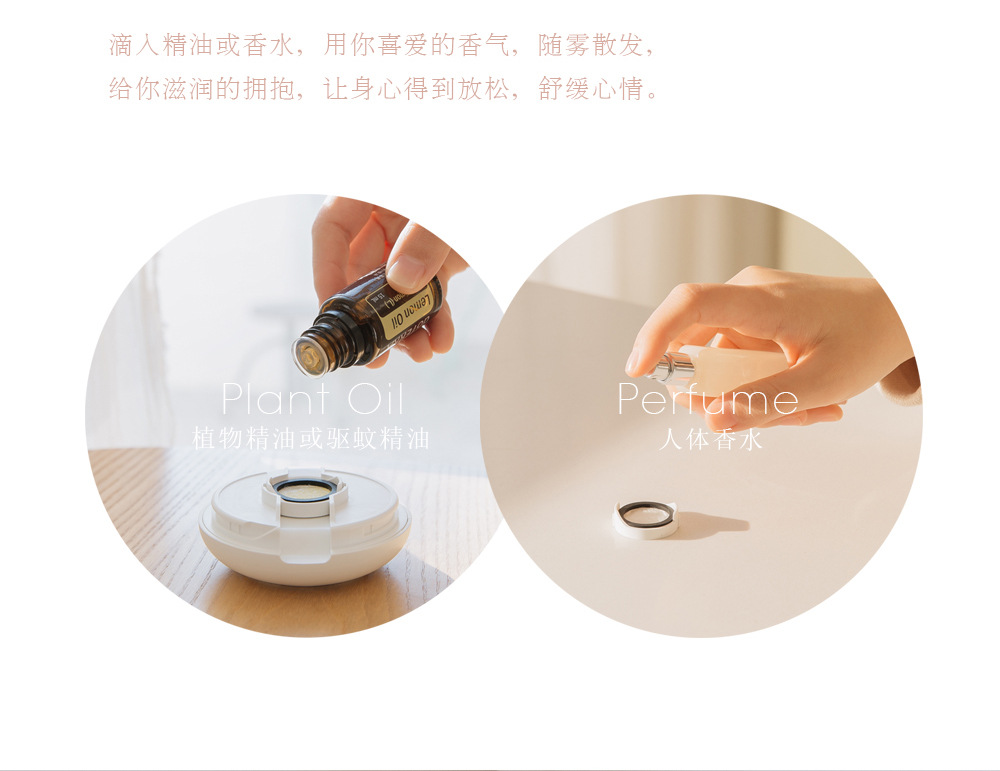 滴入精油或香水，用你喜爱的香气，随雾散发，
给你滋润的拥抱，让身心得到放松，舒缓心情。

Lemon Oil

Plant Oil
植物精油或驱蚊精油

Perfume
人体香水