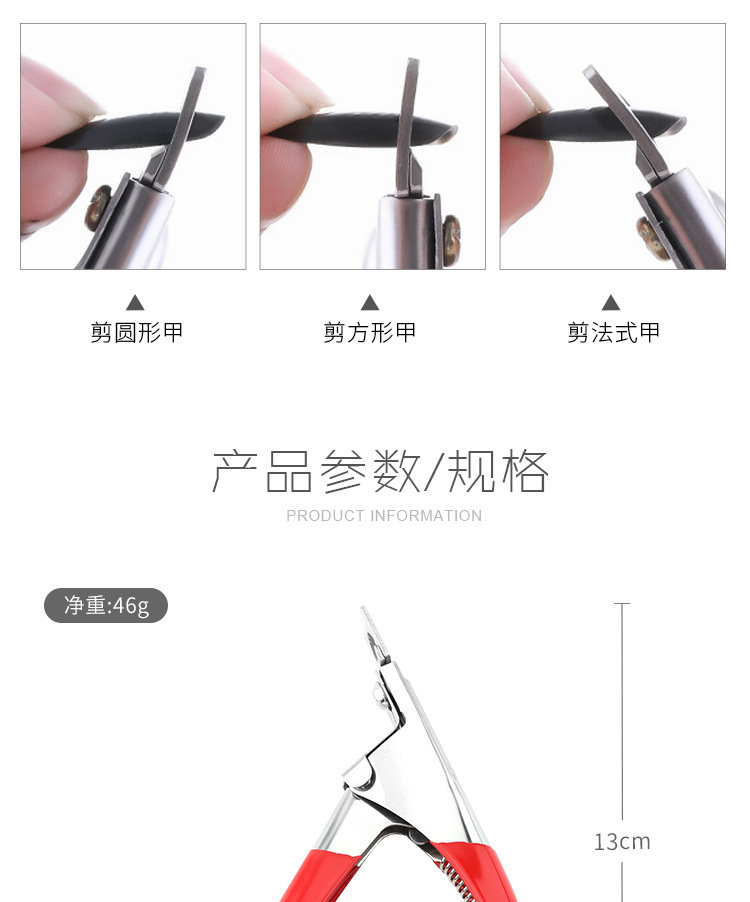 ▲
剪圆形甲

▲
剪方形甲

▲
剪法式甲

产品参数/规格
PRODUCT INFORMATION

净重:46g

13cm