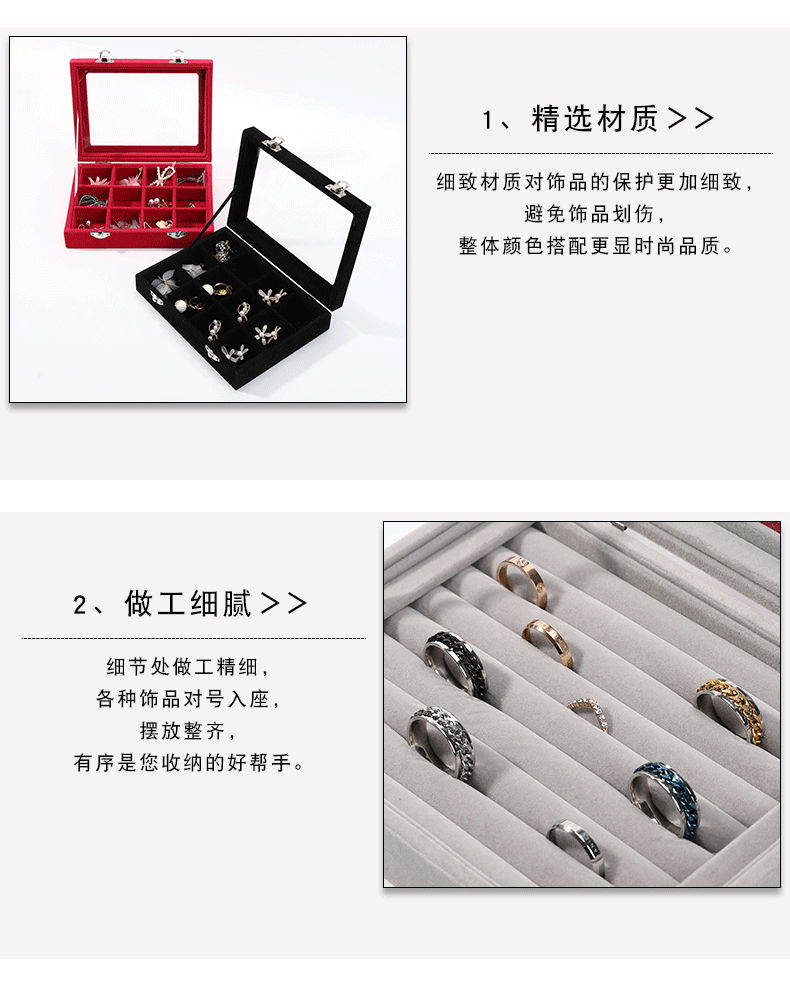 1、精选材质>>

细致材质对饰品的保护更加细致，
避免饰品划伤，
整体颜色搭配更显时尚品质。

2、做工细腻>>

细节处做工精细，
各种饰品对号入座，
摆放整齐，
有序是您收纳的好帮手。