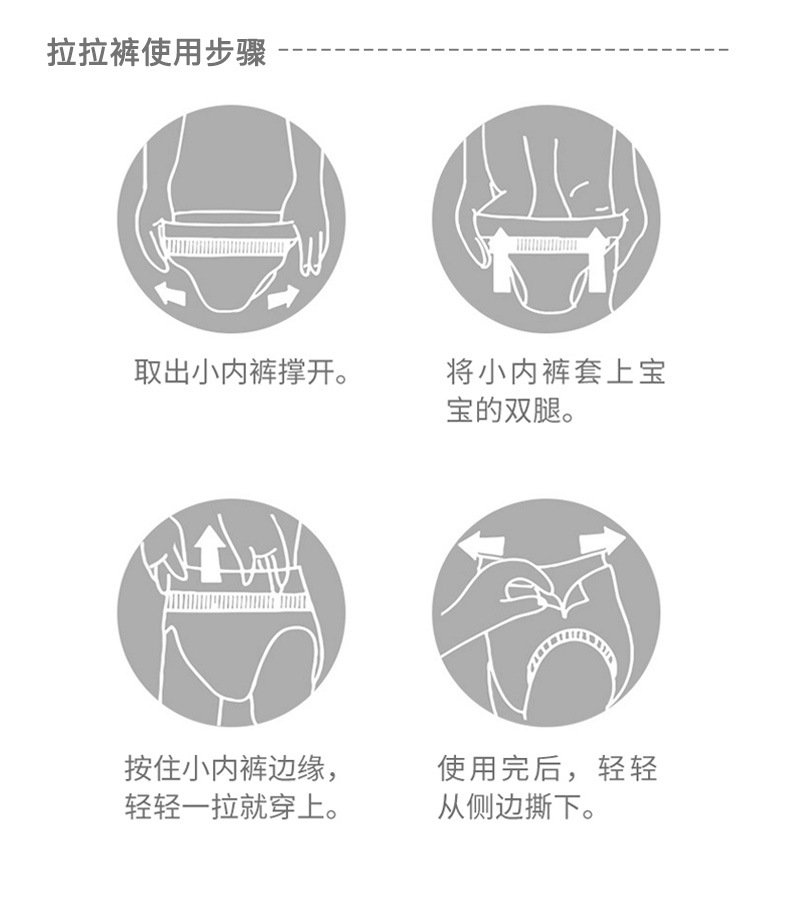 拉拉裤使用步骤

取出小内裤撑开。

将小内裤套上宝宝的双腿。

按住小内裤边缘，轻轻一拉就穿上。

使用完后，轻轻从侧边撕下。