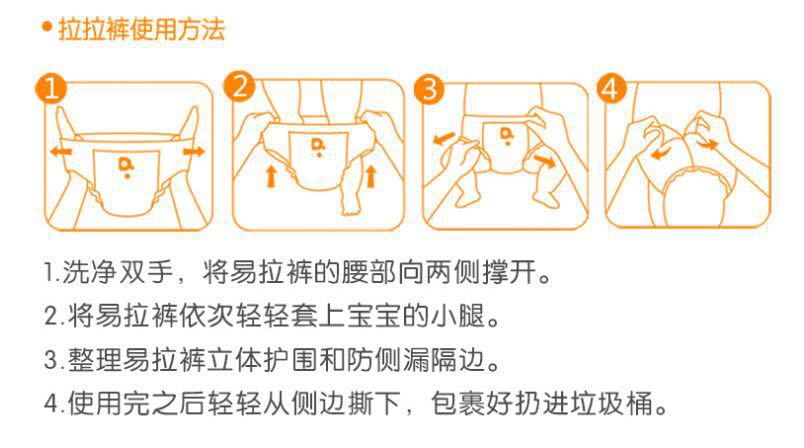 • 拉拉裤使用方法

1

2

3

4

1.洗净双手，将易拉裤的腰部向两侧撑开。

2.将易拉裤依次轻轻套上宝宝的小腿。

3.整理易拉裤立体护围和防侧漏隔边。

4.使用完之后轻轻从侧边撕下，包裹好扔进垃圾桶。