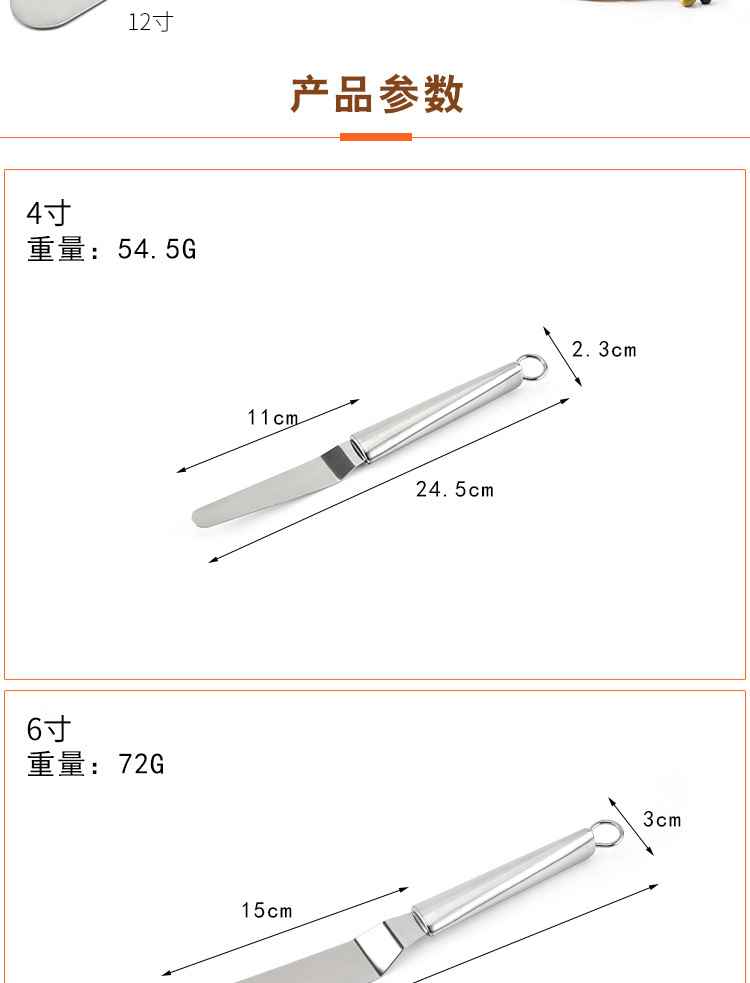 12寸

产品参数

4寸
重量：54.5G

2.3cm

11cm

24.5cm

6寸
重量：72G

3cm

15cm