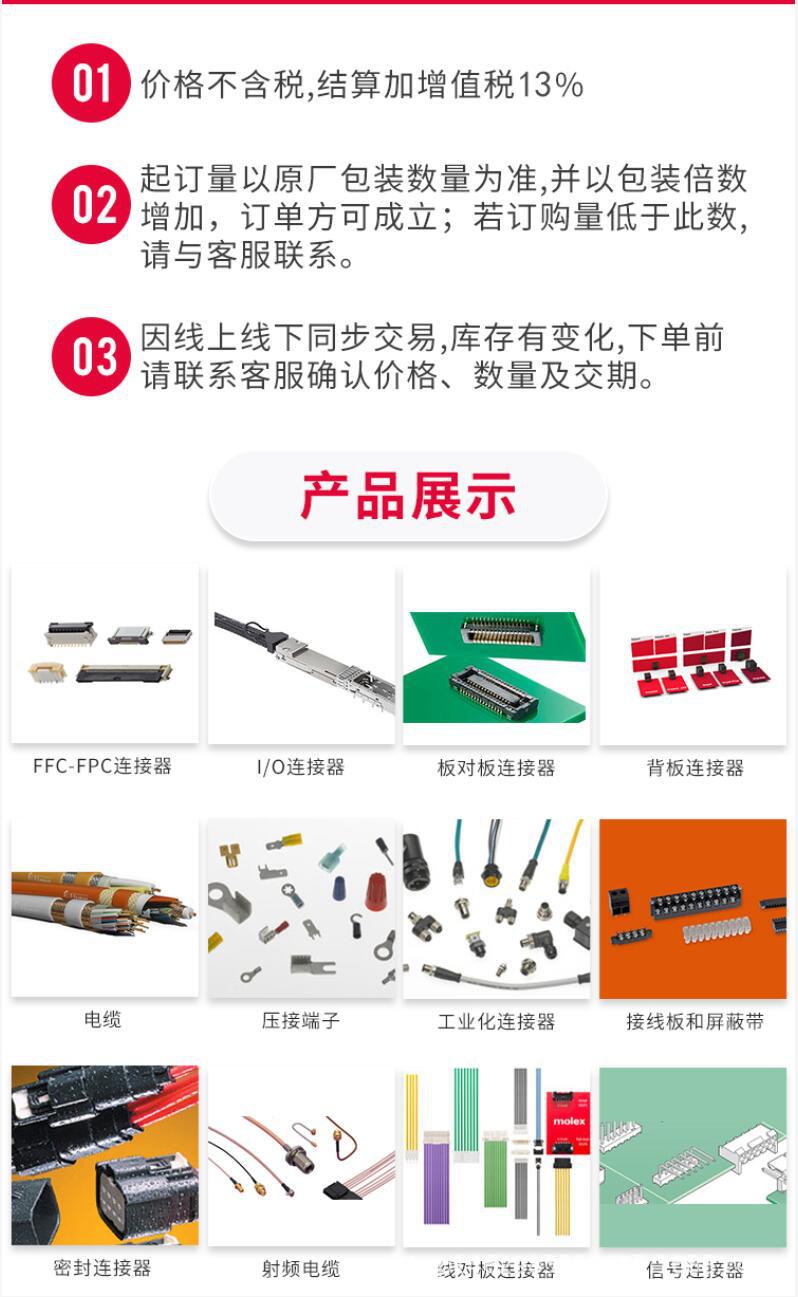 01 价格不含税,结算加增值税13%

02 起订量以原厂包装数量为准,并以包装倍数增加，订单方可成立；若订购量低于此数,请与客服联系。

03 因线上线下同步交易,库存有变化,下单前请联系客服确认价格、数量及交期。

产品展示

FFC-FPC连接器

I/O连接器

板对板连接器

背板连接器

电缆

压接端子

工业化连接器

接线板和屏蔽带

密封连接器

射频电缆

molex

线对板连接器

信号连接器