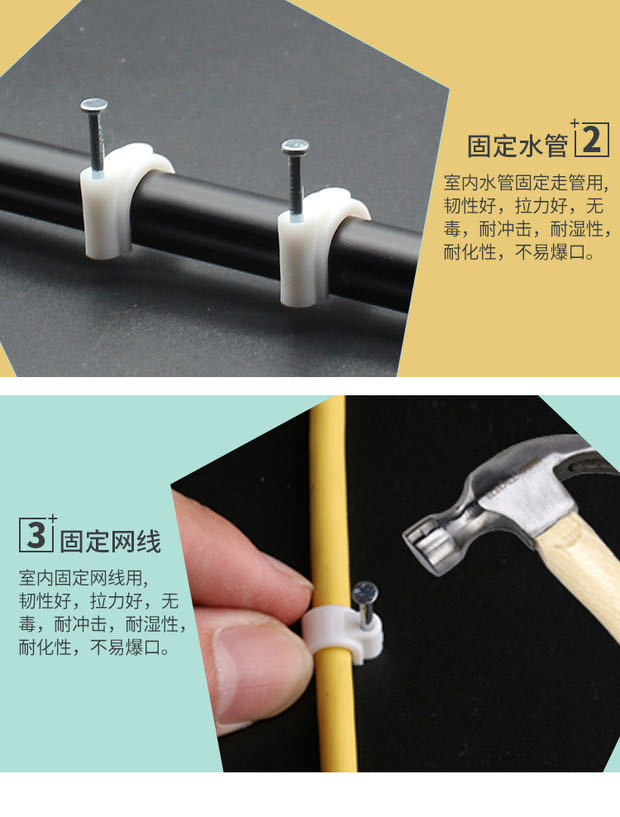 固定水管 2

室内水管固定走管用，韧性好，拉力好，无毒，耐冲击，耐湿性，耐化性，不易爆口。

3 固定网线

室内固定网线用，韧性好，拉力好，无毒，耐冲击，耐湿性，耐化性，不易爆口。