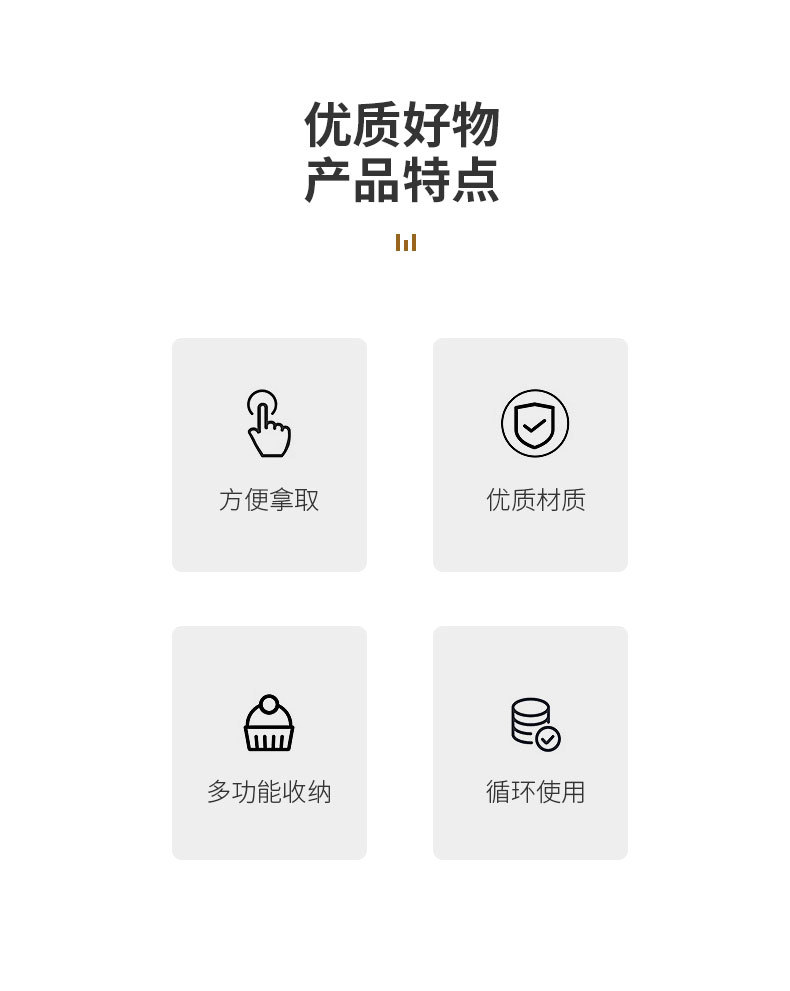 优质好物
产品特点

方便拿取

优质材质

多功能收纳

循环使用