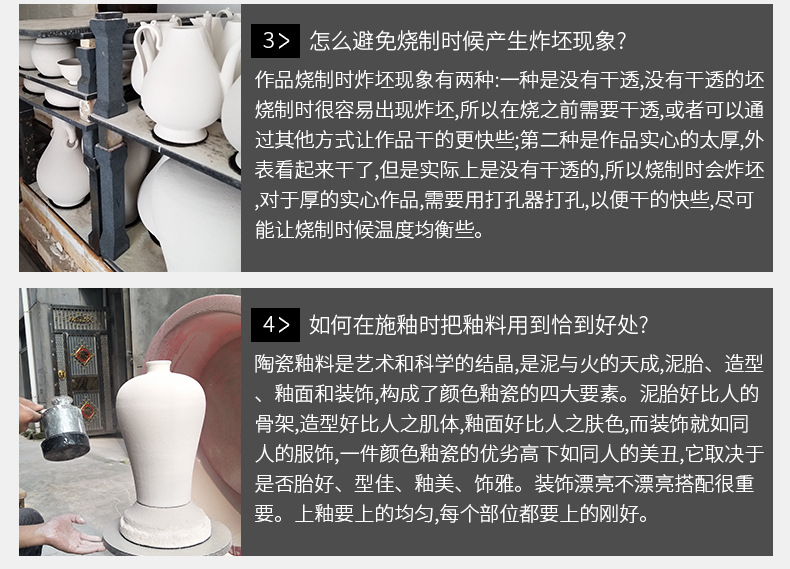 3> 怎么避免烧制时候产生炸坯现象?

作品烧制时炸坯现象有两种:一种是没有干透,没有干透的坯烧制时很容易出现炸坯,所以在烧之前需要干透,或者可以通过其他方式让作品干的更快些;第二种是作品实心的太厚,外表看起来干了,但是实际上是没有干透的,所以烧制时会炸坯,对于厚的实心作品,需要用打孔器打孔,以便干的快些,尽可能让烧制时候温度均衡些。

4> 如何在施釉时把釉料用到恰到好处?

陶瓷釉料是艺术和科学的结晶,是泥与火的天成,泥胎、造型、釉面和装饰,构成了颜色釉瓷的四大要素。泥胎好比人的骨架,造型好比人之肌体,釉面好比人之肤色,而装饰就如同人的服饰,一件颜色釉瓷的优劣高下如同人的美丑,它取决于是否胎好、型佳、釉美、饰雅。装饰漂亮不漂亮搭配很重要。上釉要上的均匀,每个部位都要上的刚好。