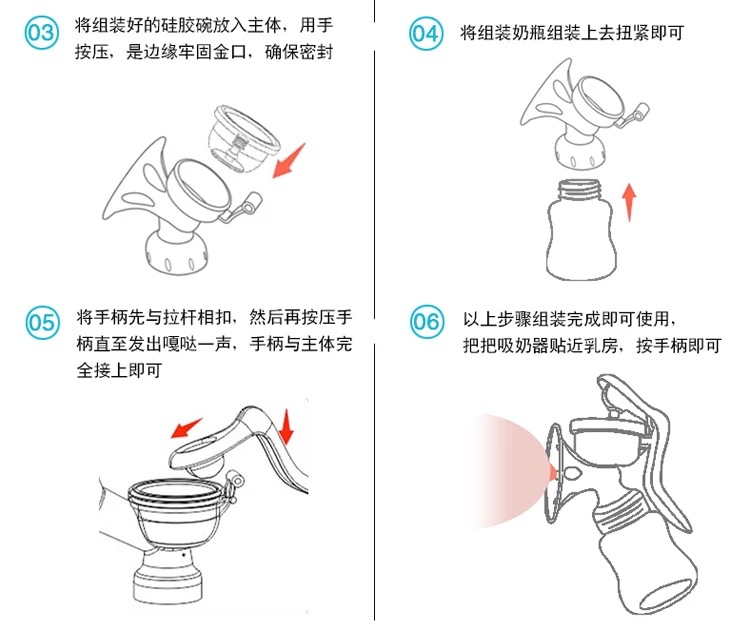 03 将组装好的硅胶碗放入主体，用手按压，是边缘牢固金口，确保密封

04 将组装奶瓶组装上去扭紧即可

05 将手柄先与拉杆相扣，然后再按压手柄直至发出嘎哒一声，手柄与主体完全接上即可

06 以上步骤组装完成即可使用，把把吸奶器贴近乳房，按手柄即可