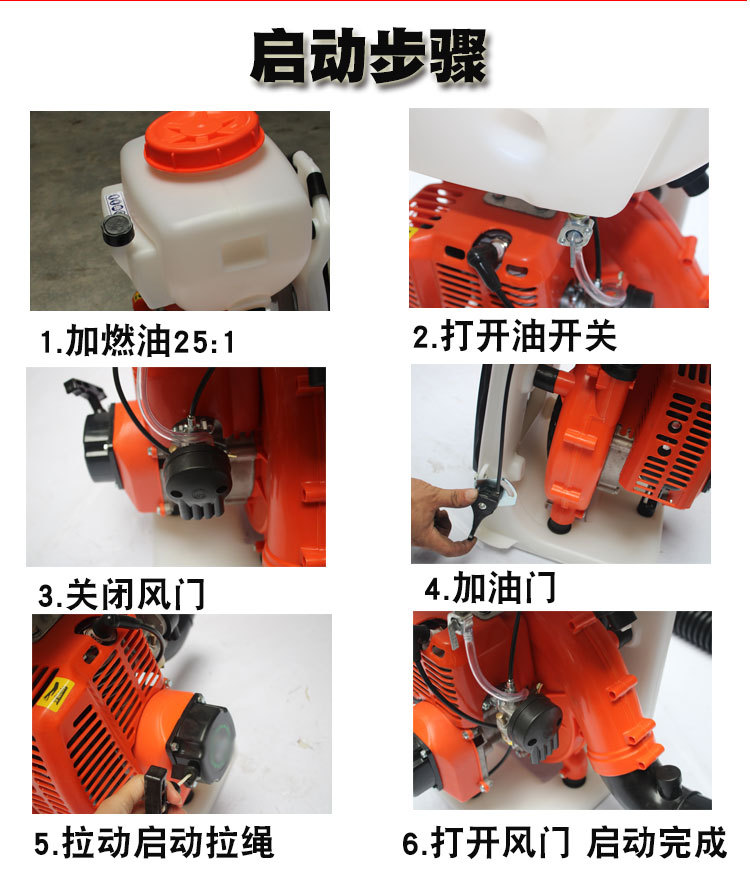 启动步骤

1.加燃油25:1

2.打开油开关

3.关闭风门

4.加油门

5.拉动启动拉绳

6.打开风门 启动完成