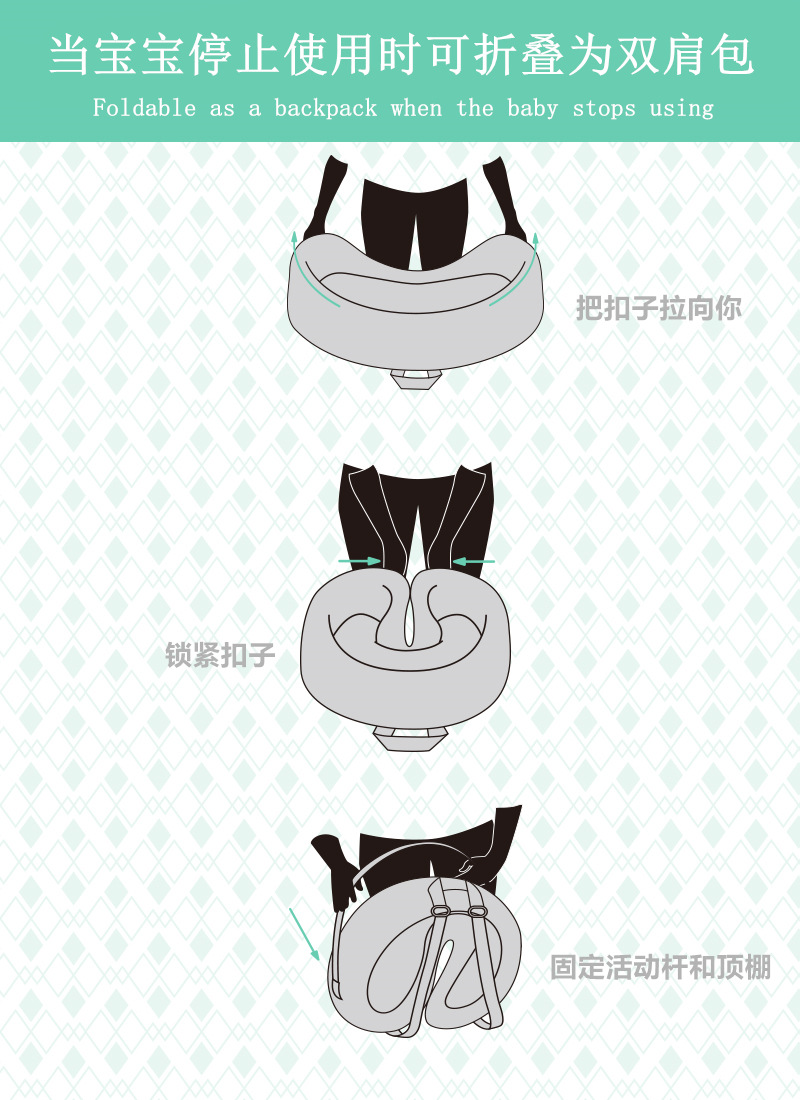 当宝宝停止使用时可折叠为双肩包

Foldable as a backpack when the baby stops using

把扣子拉向你

锁紧扣子

固定活动杆和顶棚