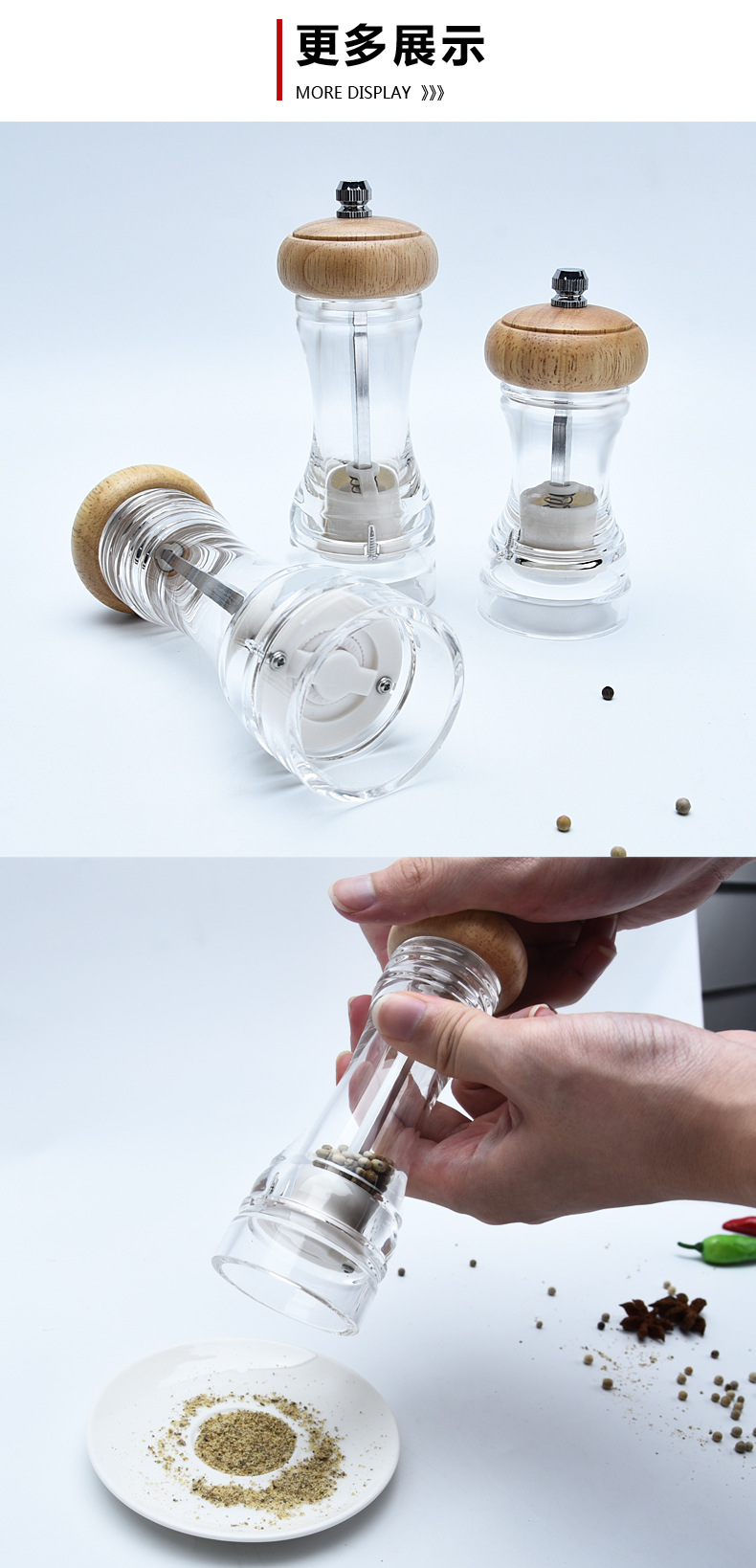 更多展示
MORE DISPLAY 》》》