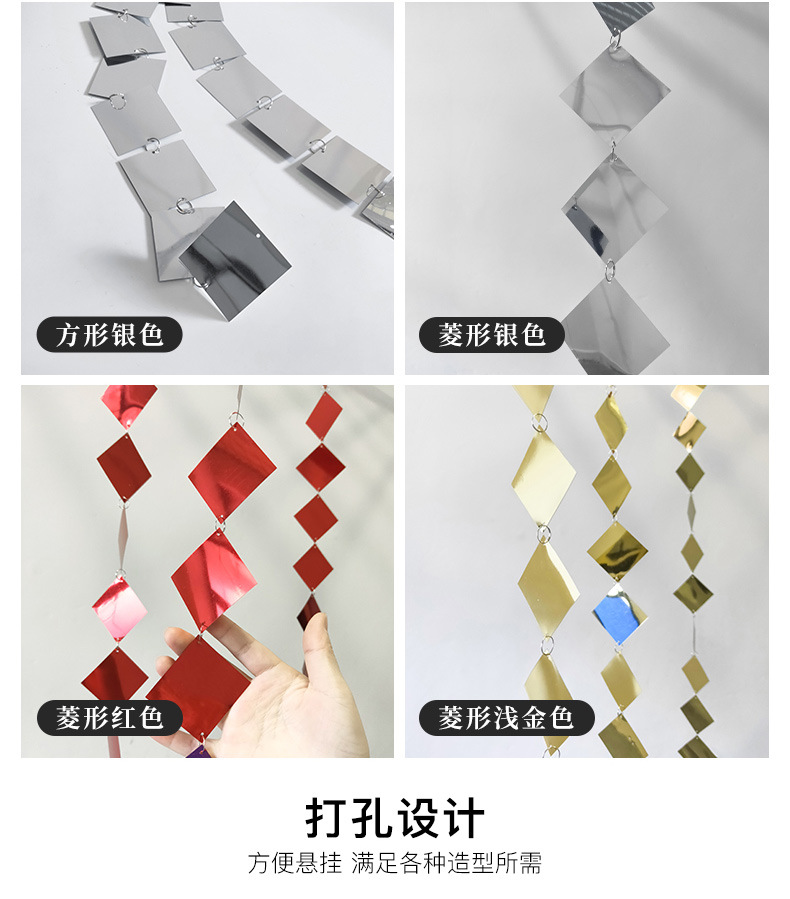 方形银色

菱形银色

菱形红色

菱形浅金色

打孔设计

方便悬挂 满足各种造型所需