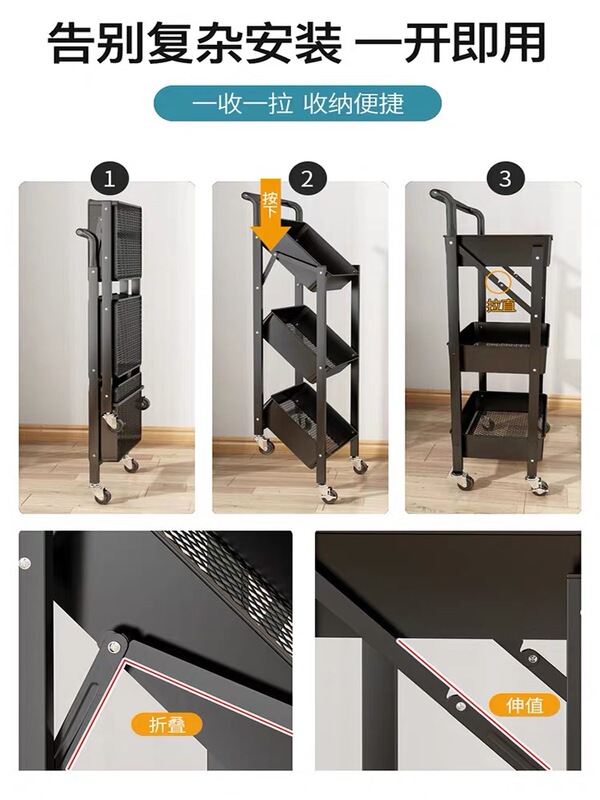 告别复杂安装 一开即用

一收一拉 收纳便捷

1

2

按下

3

拉值

折叠

伸值