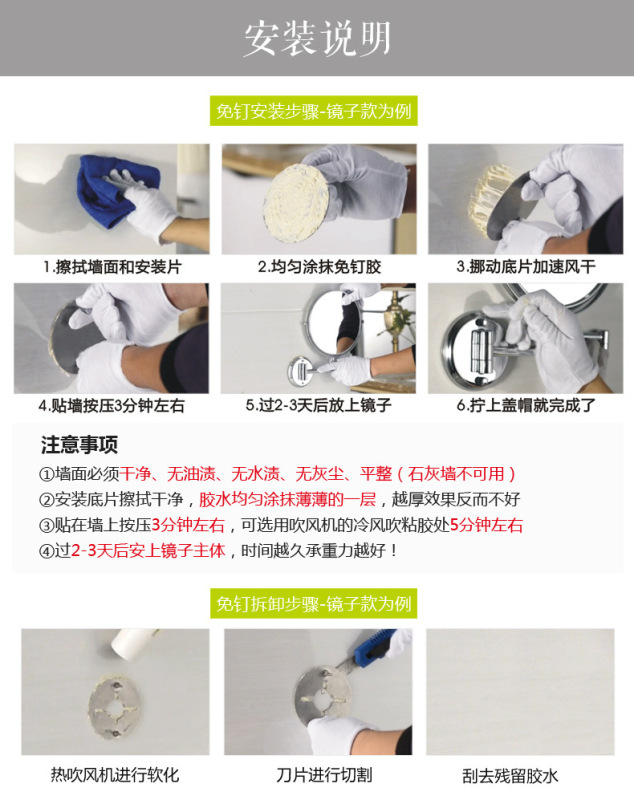 安装说明

免钉安装步骤-镜子款为例

1.擦拭墙面和安装片

2.均匀涂抹免钉胶

3.挪动底片加速风干

4.贴墙按压3分钟左右

5.过2-3天后放上镜子

6.拧上盖帽就完成了

注意事项

①墙面必须干净、无油渍、无水渍、无灰尘、平整（石灰墙不可用）

②安装底片擦拭干净，胶水均匀涂抹薄薄的一层，越厚效果反而不好

③贴在墙上按压3分钟左右，可选用吹风机的冷风吹粘胶处5分钟左右

④过2-3天后安上镜子主体，时间越久承重力越好！

免钉拆卸步骤-镜子款为例

热吹风机进行软化

刀片进行切割

刮去残留胶水