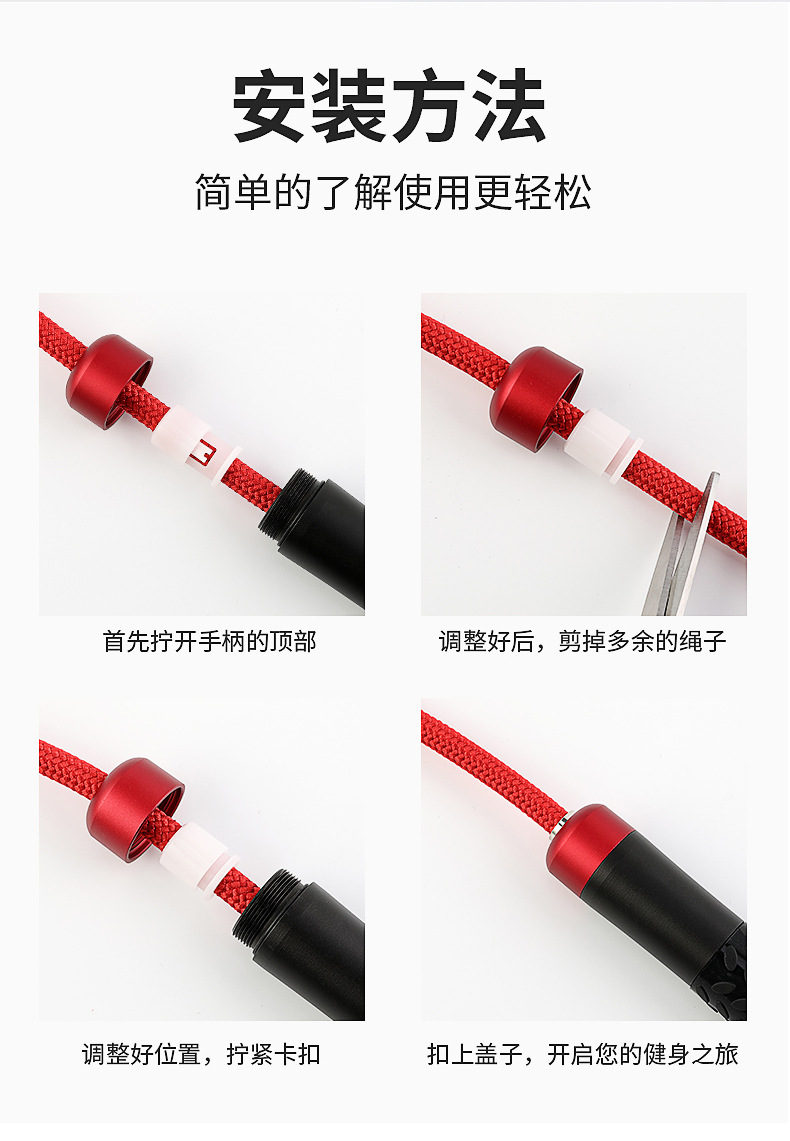 安装方法

简单的了解使用更轻松

首先拧开手柄的顶部

调整好后，剪掉多余的绳子

调整好位置，拧紧卡扣

扣上盖子，开启您的健身之旅