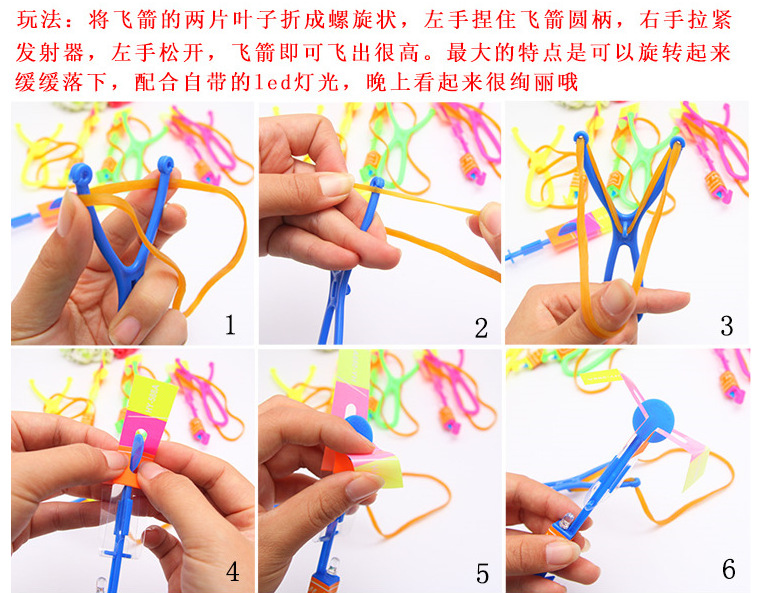 玩法：将飞箭的两片叶子折成螺旋状，左手捏住飞箭圆柄，右手拉紧发射器，左手松开，飞箭即可飞出很高。最大的特点是可以旋转起来缓缓落下，配合自带的led灯光，晚上看起来很绚丽哦

1

2

3

4

5

6