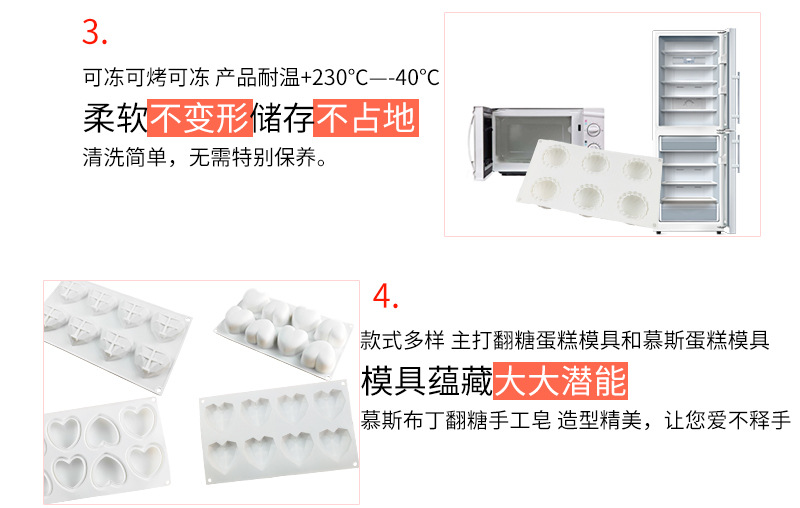 3.

可冻可烤可冻 产品耐温+230°C—-40°C

柔软不变形储存不占地

清洗简单，无需特别保养。

4.

款式多样 主打翻糖蛋糕模具和慕斯蛋糕模具

模具蕴藏大大潜能

慕斯布丁翻糖手工皂 造型精美，让您爱不释手