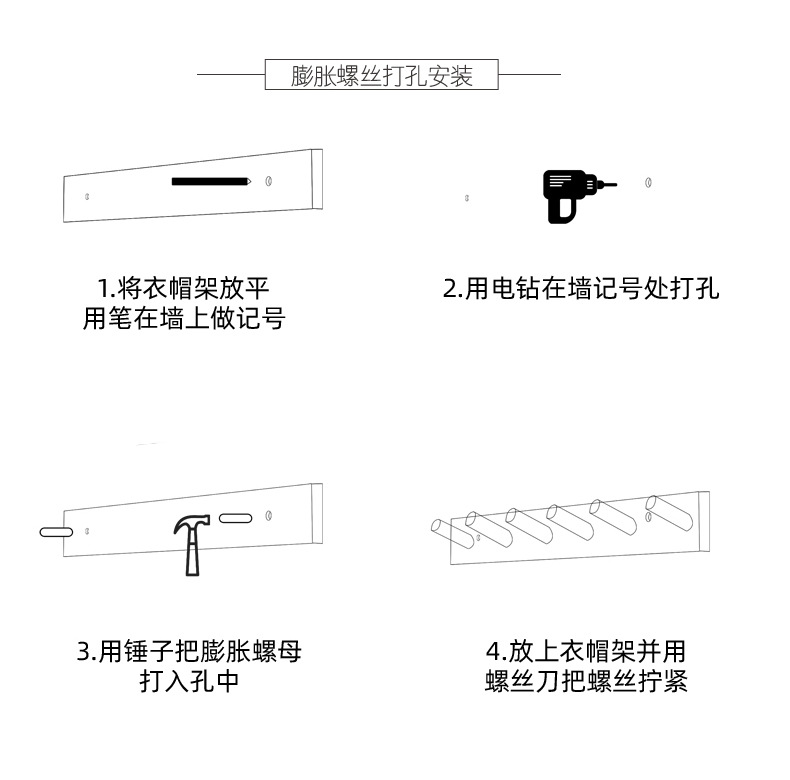 膨胀螺丝打孔安装

1.将衣帽架放平
用笔在墙上做记号

2.用电钻在墙记号处打孔

3.用锤子把膨胀螺母
打入孔中

4.放上衣帽架并用
螺丝刀把螺丝拧紧