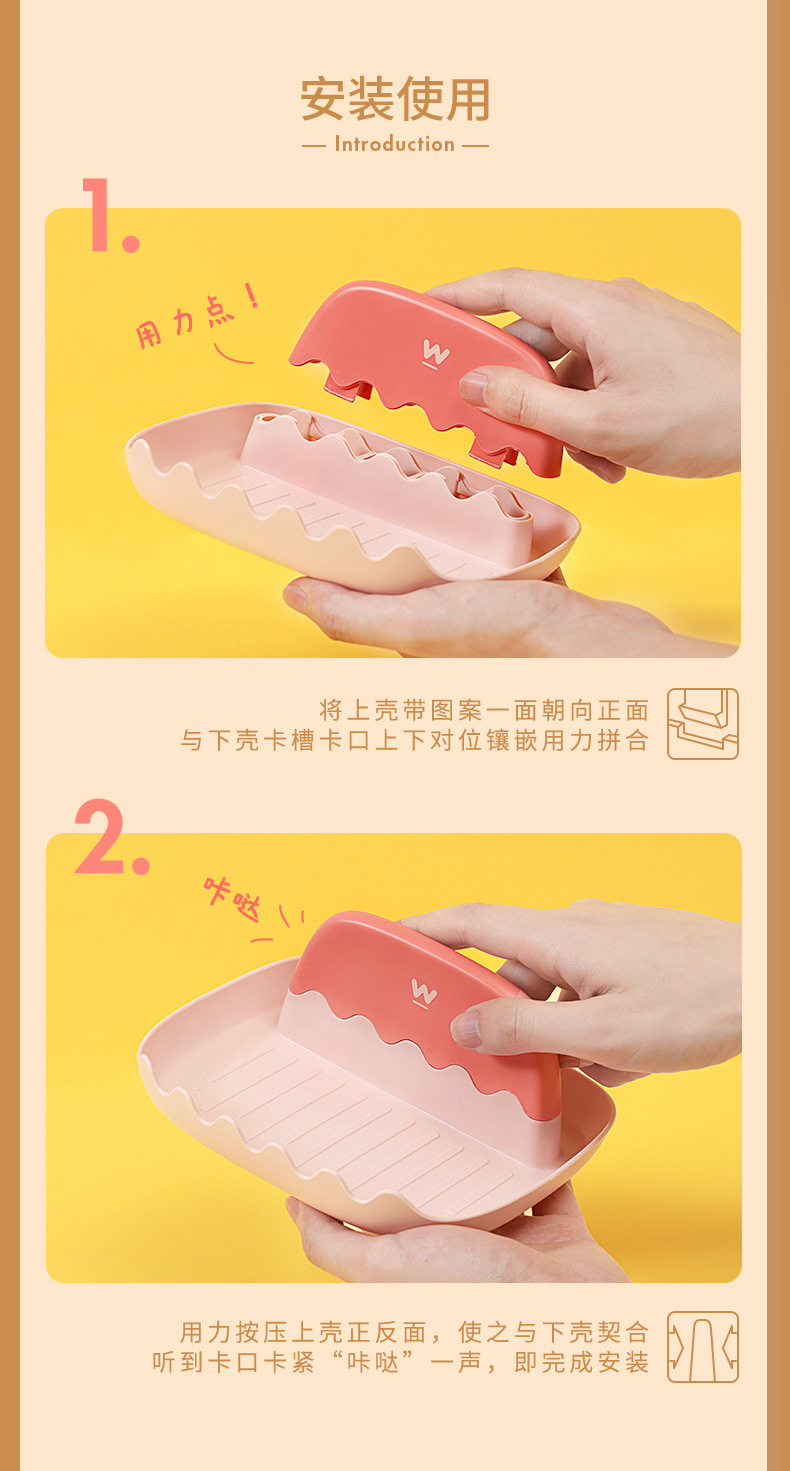 安装使用

— Introduction —

1.

用力点！

W

将上壳带图案一面朝向正面
与下壳卡槽卡口上下对位镶嵌用力拼合

2.

咔哒

W

用力按压上壳正反面，使之与下壳契合
听到卡口卡紧“咔哒”一声，即完成安装