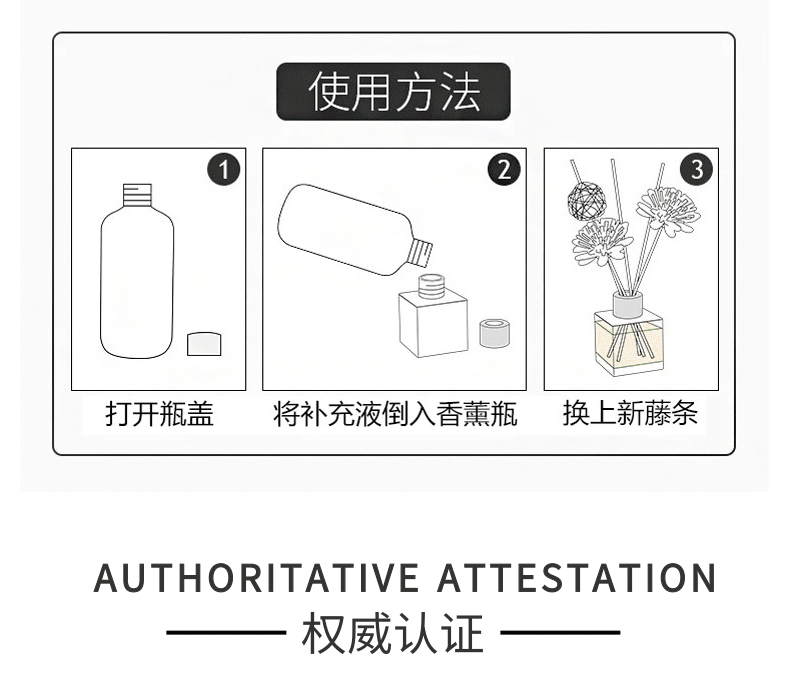 使用方法

1
打开瓶盖

2
将补充液倒入香薰瓶

3
换上新藤条

AUTHORITATIVE ATTESTATION
权威认证