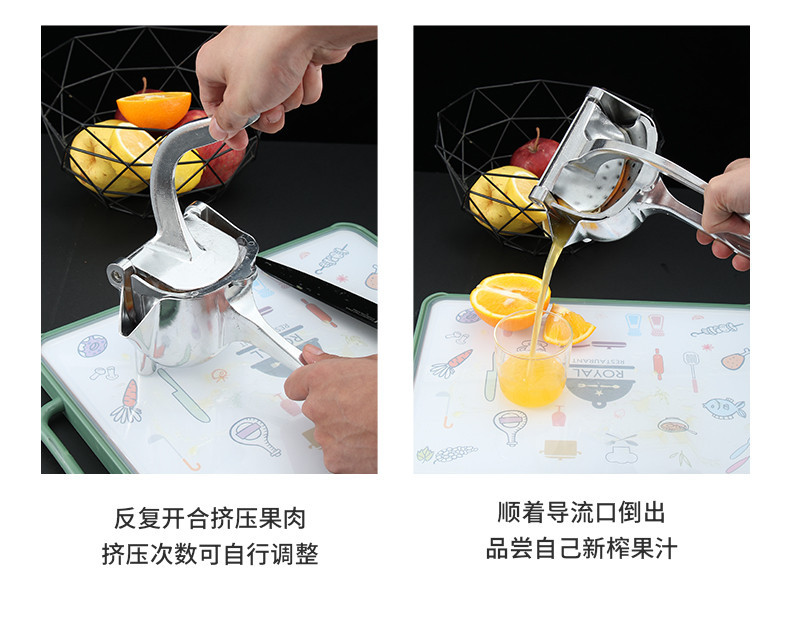 ROYAL
RESTAURANT

反复开合挤压果肉
挤压次数可自行调整

顺着导流口倒出
品尝自己新榨果汁