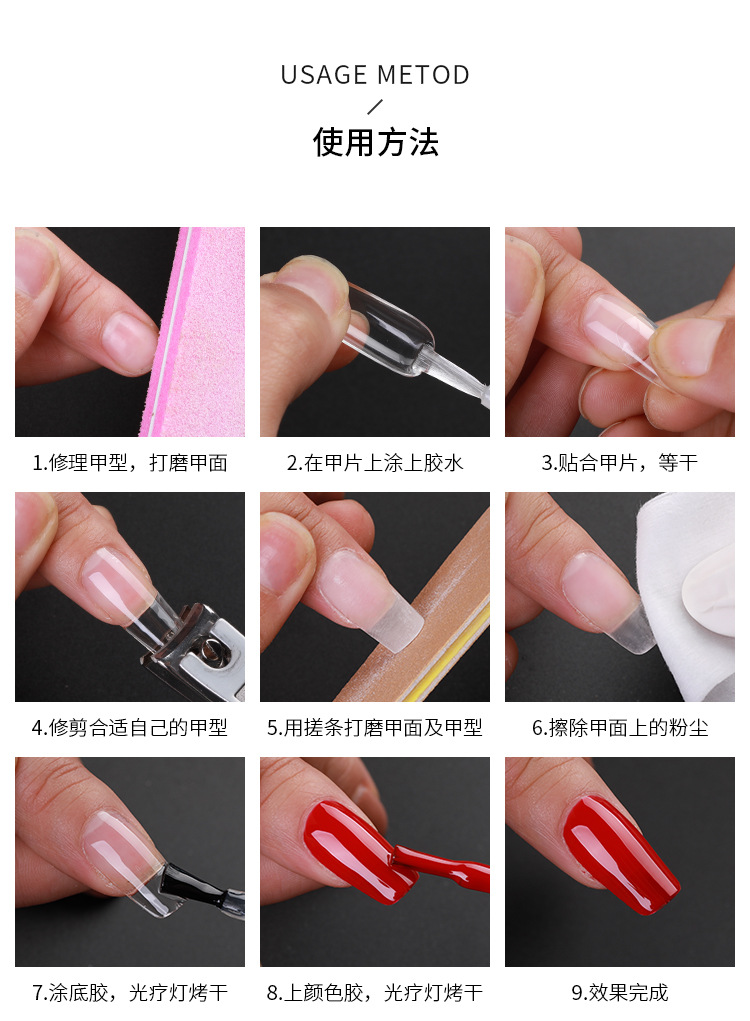 USAGE METOD
/
使用方法

1.修理甲型，打磨甲面

2.在甲片上涂上胶水

3.贴合甲片，等干

4.修剪合适自己的甲型

5.用搓条打磨甲面及甲型

6.擦除甲面上的粉尘

7.涂底胶，光疗灯烤干

8.上颜色胶，光疗灯烤干

9.效果完成