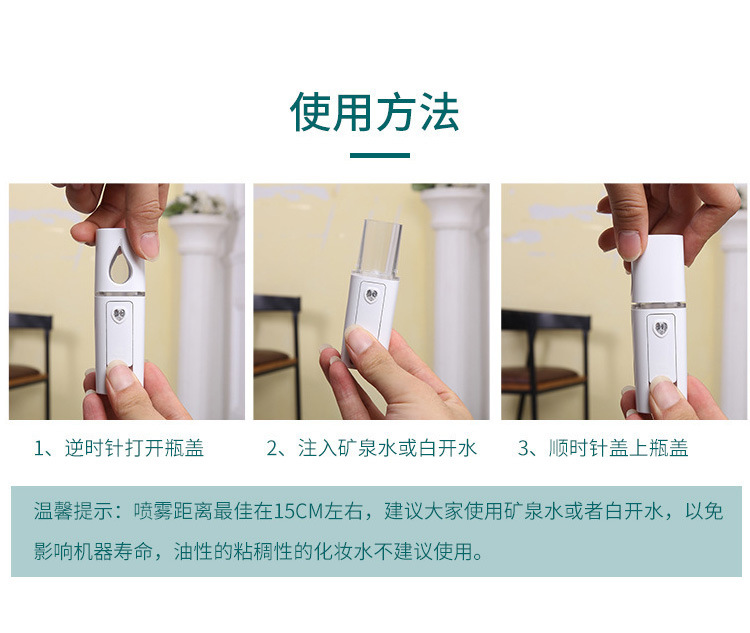 使用方法

1、逆时针打开瓶盖

2、注入矿泉水或白开水

3、顺时针盖上瓶盖

温馨提示：喷雾距离最佳在15CM左右，建议大家使用矿泉水或者白开水，以免影响机器寿命，油性的粘稠性的化妆水不建议使用。