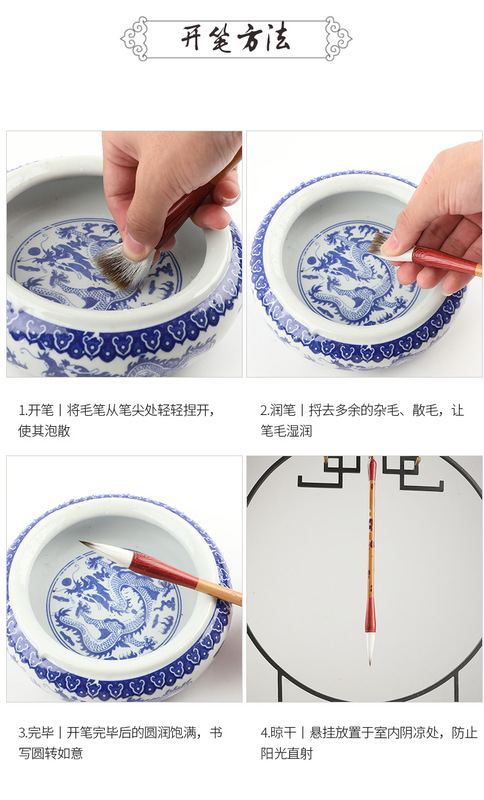 开笔方法

1.开笔丨将毛笔从笔尖处轻轻捏开，使其泡散

2.润笔丨捋去多余的杂毛、散毛，让笔毛湿润

3.完毕丨开笔完毕后的圆润饱满，书写圆转如意

4.晾干丨悬挂放置于室内阴凉处，防止阳光直射