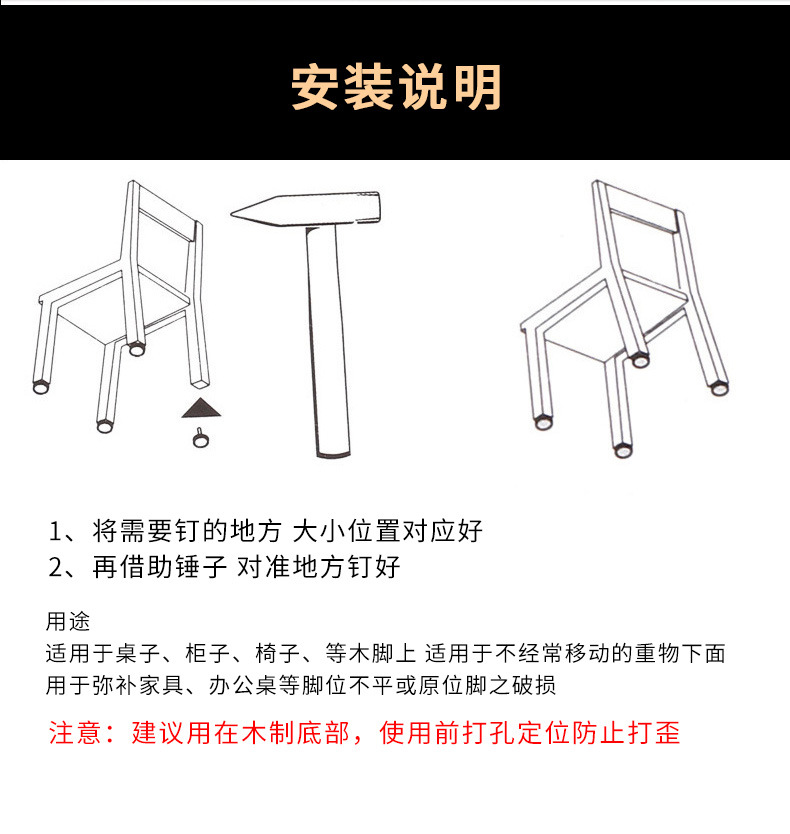 安装说明

1、将需要钉的地方 大小位置对应好
2、再借助锤子 对准地方钉好

用途
适用于桌子、柜子、椅子、等木脚上 适用于不经常移动的重物下面
用于弥补家具、办公桌等脚位不平或原位脚之破损

注意：建议用在木制底部，使用前打孔定位防止打歪