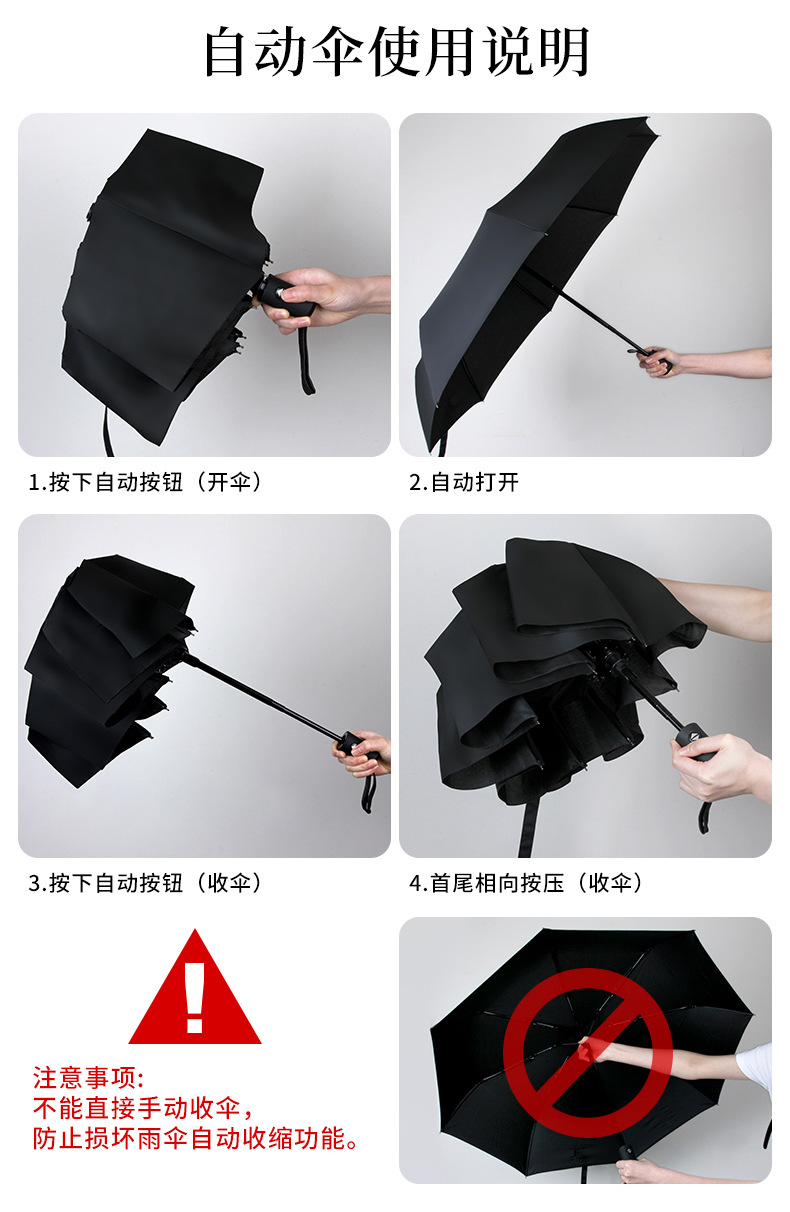 自动伞使用说明

1.按下自动按钮（开伞）

2.自动打开

3.按下自动按钮（收伞）

4.首尾相向按压（收伞）

!

注意事项：
不能直接手动收伞，
防止损坏雨伞自动收缩功能。