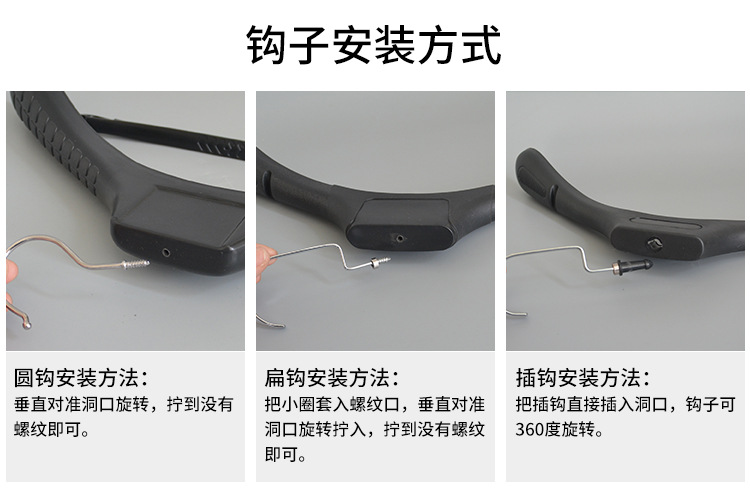 钩子安装方式

圆钩安装方法：
垂直对准洞口旋转，拧到没有螺纹即可。

扁钩安装方法：
把小圈套入螺纹口，垂直对准洞口旋转拧入，拧到没有螺纹即可。

插钩安装方法：
把插钩直接插入洞口，钩子可360度旋转。